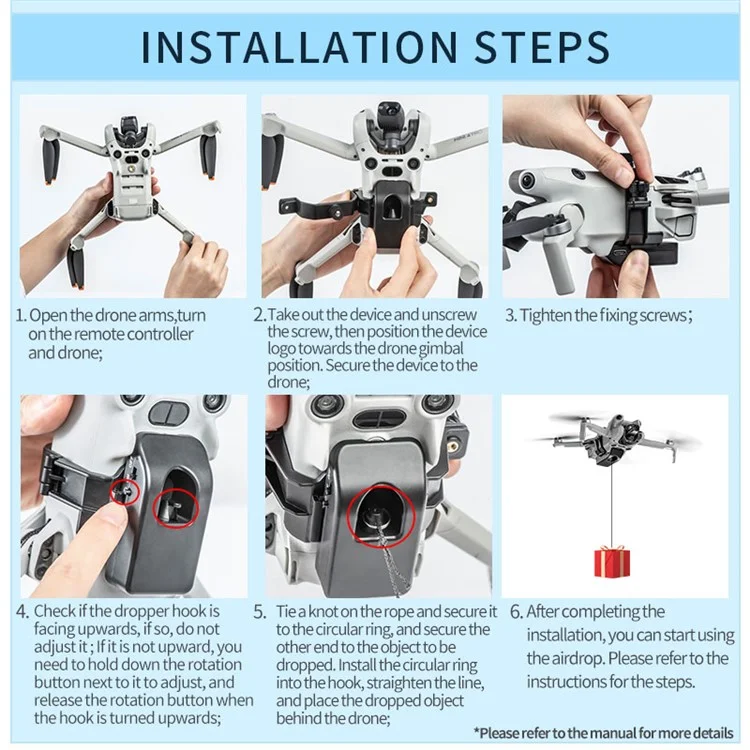 INSTALLATION STEPS

1. Open the drone arms,turn on the remote controller and drone;

2. Take out the device and unscrew the screw, then position the device logo towards the drone gimbal position. Secure the device to the drone;

3. Tighten the fixing screws;

4. Check if the dropper hook is facing upwards, if so, do not adjust it ; If it is not upward, you need to hold down the rotation button next to it to adjust, and release the rotation button when the hook is turned upwards;

5. Tie a knot on the rope and secure it to the circular ring, and secure the other end to the object to be dropped. Install the circular ring into the hook, straighten the line, and place the dropped object behind the drone;

6. After completing the installation, you can start using the airdrop. Please refer to the instructions for the steps.

*Please refer to the manual for more details