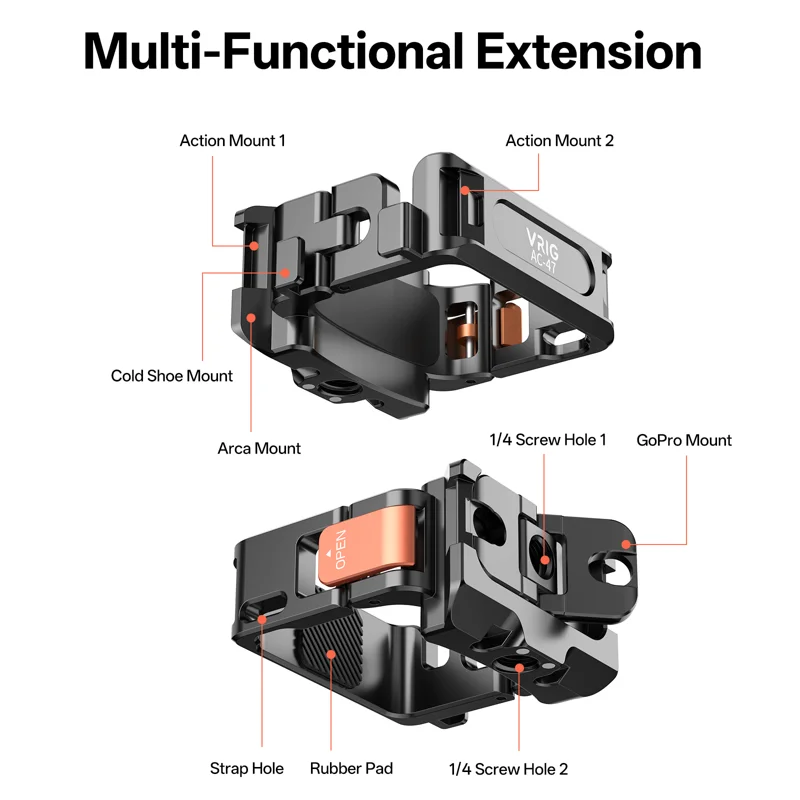 Multi-Functional Extension

Action Mount 1

Action Mount 2

VRIG
AC-47

Cold Shoe Mount

Arca Mount

1/4 Screw Hole 1

GoPro Mount

OPEN

Strap Hole

Rubber Pad

1/4 Screw Hole 2