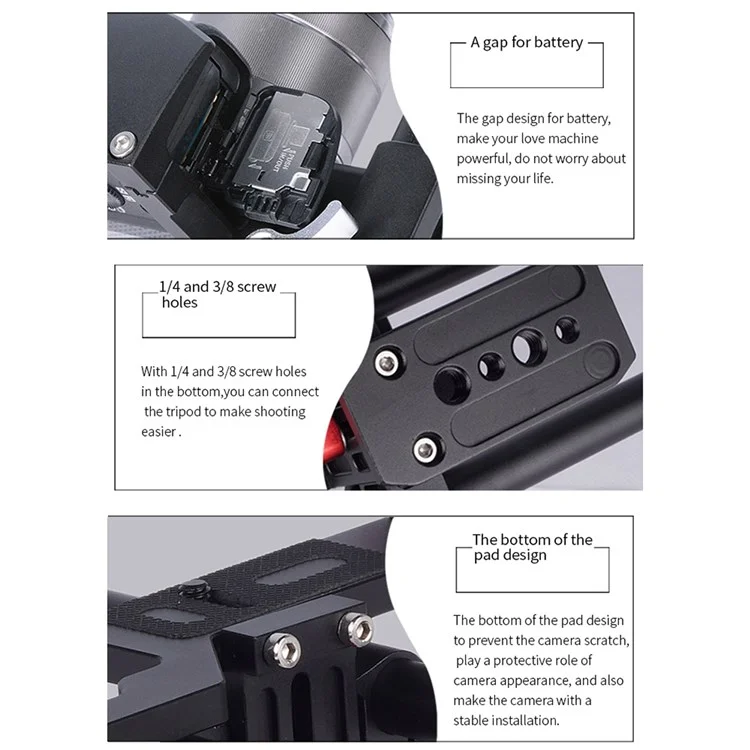 A gap for battery

The gap design for battery, make your love machine powerful, do not worry about missing your life.

1/4 and 3/8 screw holes

With 1/4 and 3/8 screw holes in the bottom,you can connect the tripod to make shooting easier .

The bottom of the pad design

The bottom of the pad design to prevent the camera scratch, play a protective role of camera appearance, and also make the camera with a stable installation.