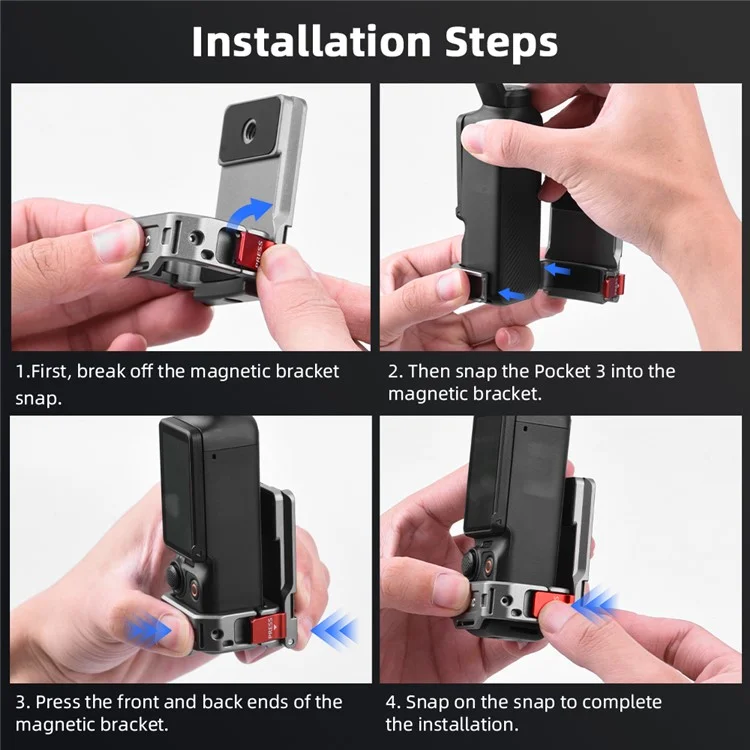 Installation Steps

PRESS

1.First, break off the magnetic bracket snap.

2. Then snap the Pocket 3 into the magnetic bracket.

PRESS

3. Press the front and back ends of the magnetic bracket.

4. Snap on the snap to complete the installation.