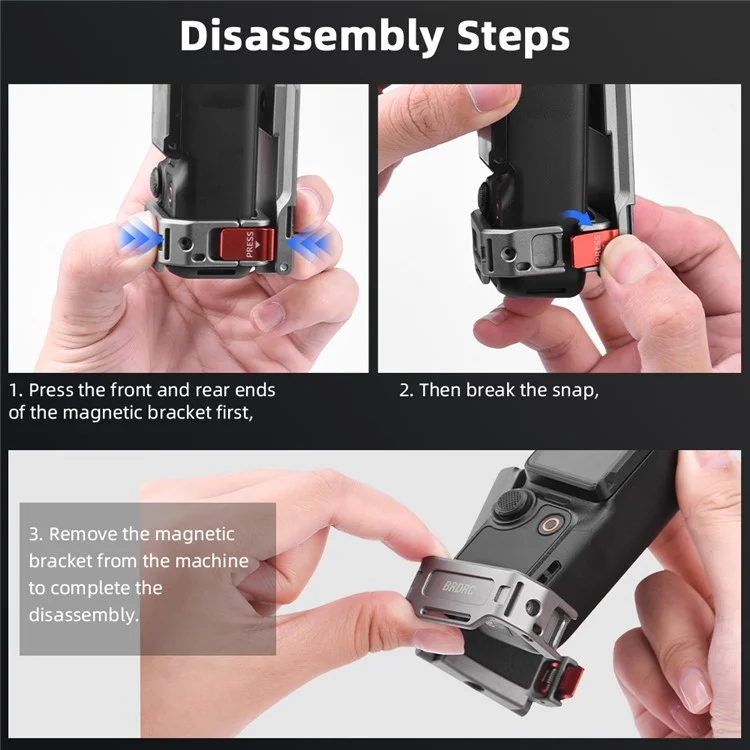 Disassembly Steps

PRESS

PRESS

1. Press the front and rear ends of the magnetic bracket first,

2. Then break the snap,

3. Remove the magnetic bracket from the machine to complete the disassembly.

BRDRC