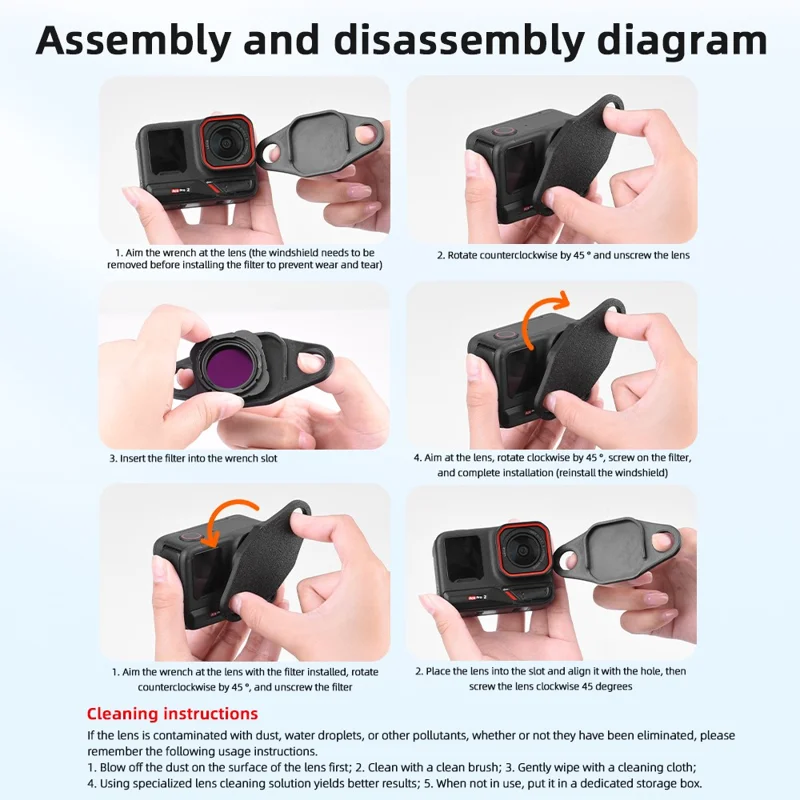 Assembly and disassembly diagram

1. Aim the wrench at the lens (the windshield needs to be removed before installing the filter to prevent wear and tear)

2. Rotate counterclockwise by 45 ° and unscrew the lens

3. Insert the filter into the wrench slot

4. Aim at the lens, rotate clockwise by 45 °, screw on the filter, and complete installation (reinstall the windshield)

1. Aim the wrench at the lens with the filter installed, rotate counterclockwise by 45 °, and unscrew the filter

2. Place the lens into the slot and align it with the hole, then screw the lens clockwise 45 degrees

Cleaning instructions

If the lens is contaminated with dust, water droplets, or other pollutants, whether or not they have been eliminated, please remember the following usage instructions.
1. Blow off the dust on the surface of the lens first; 2. Clean with a clean brush; 3. Gently wipe with a cleaning cloth;
4. Using specialized lens cleaning solution yields better results; 5. When not in use, put it in a dedicated storage box.