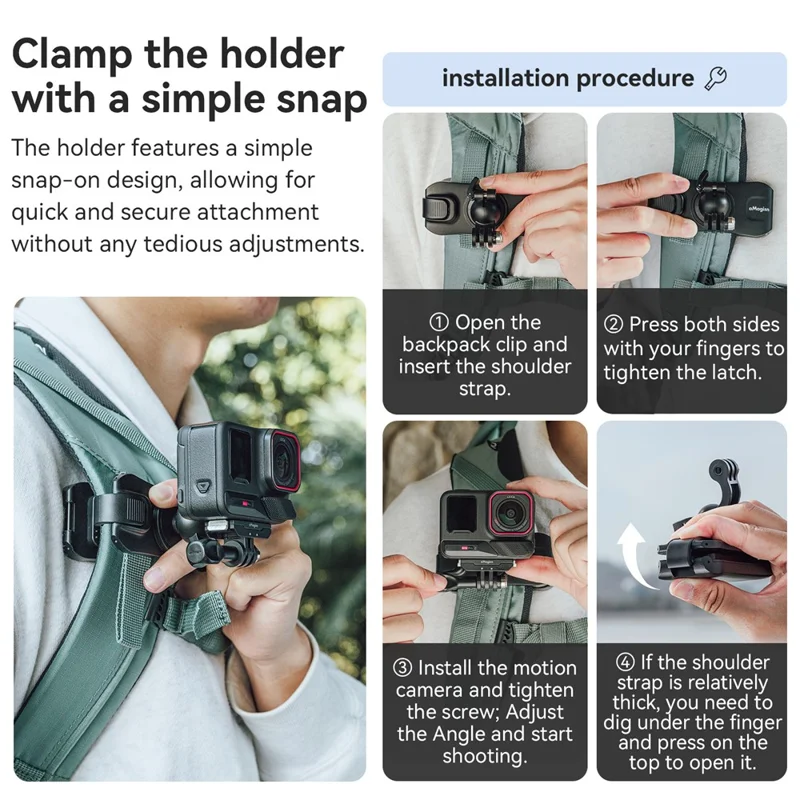 Clamp the holder with a simple snap

The holder features a simple snap-on design, allowing for quick and secure attachment without any tedious adjustments.

installation procedure

aMagisn

① Open the backpack clip and insert the shoulder strap.

② Press both sides with your fingers to tighten the latch.

③ Install the motion camera and tighten the screw; Adjust the Angle and start shooting.

④ If the shoulder strap is relatively thick, you need to dig under the finger and press on the top to open it.