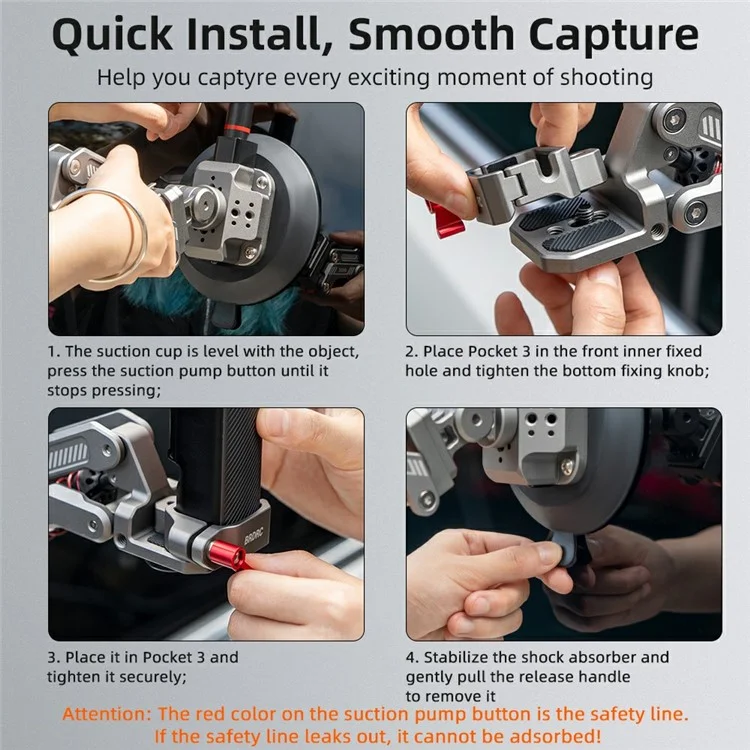 Quick Install, Smooth Capture

Help you captyre every exciting moment of shooting

1. The suction cup is level with the object, press the suction pump button until it stops pressing;

2. Place Pocket 3 in the front inner fixed hole and tighten the bottom fixing knob;

BRDRC

3. Place it in Pocket 3 and tighten it securely;

4. Stabilize the shock absorber and gently pull the release handle to remove it

Attention: The red color on the suction pump button is the safety line. If the safety line leaks out, it cannot be adsorbed!