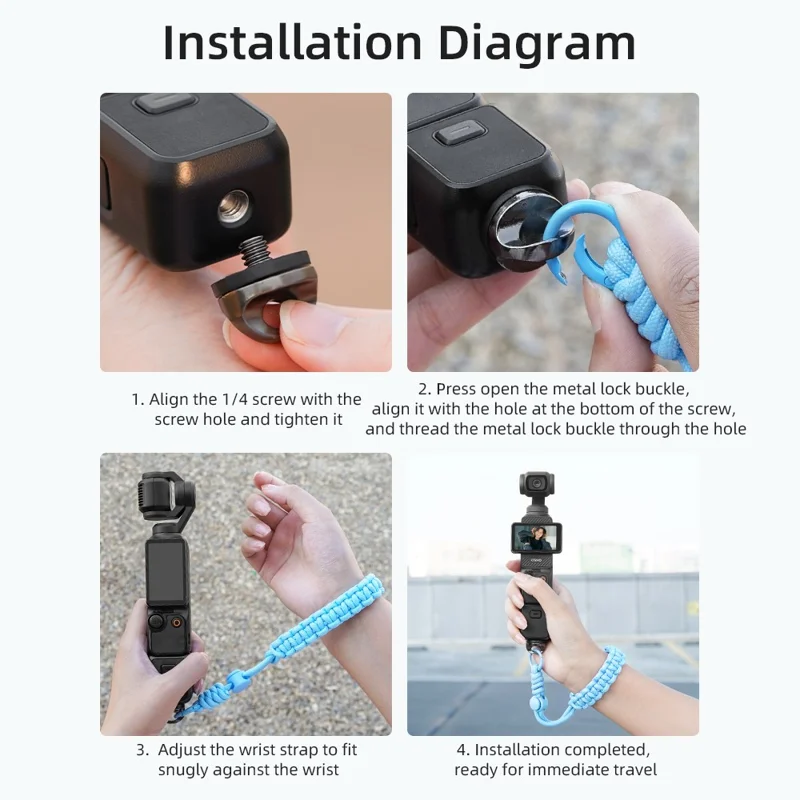 Installation Diagram

1. Align the 1/4 screw with the screw hole and tighten it

2. Press open the metal lock buckle, align it with the hole at the bottom of the screw, and thread the metal lock buckle through the hole

3. Adjust the wrist strap to fit snugly against the wrist

4. Installation completed, ready for immediate travel