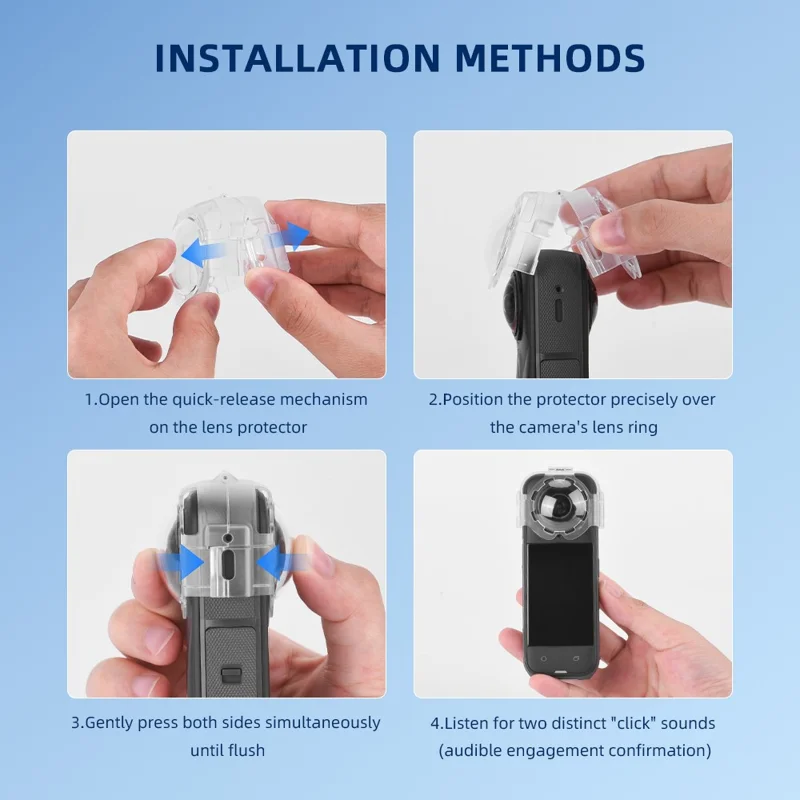 INSTALLATION METHODS

1.Open the quick-release mechanism on the lens protector

2.Position the protector precisely over the camera's lens ring

3.Gently press both sides simultaneously until flush

4.Listen for two distinct "click" sounds (audible engagement confirmation)