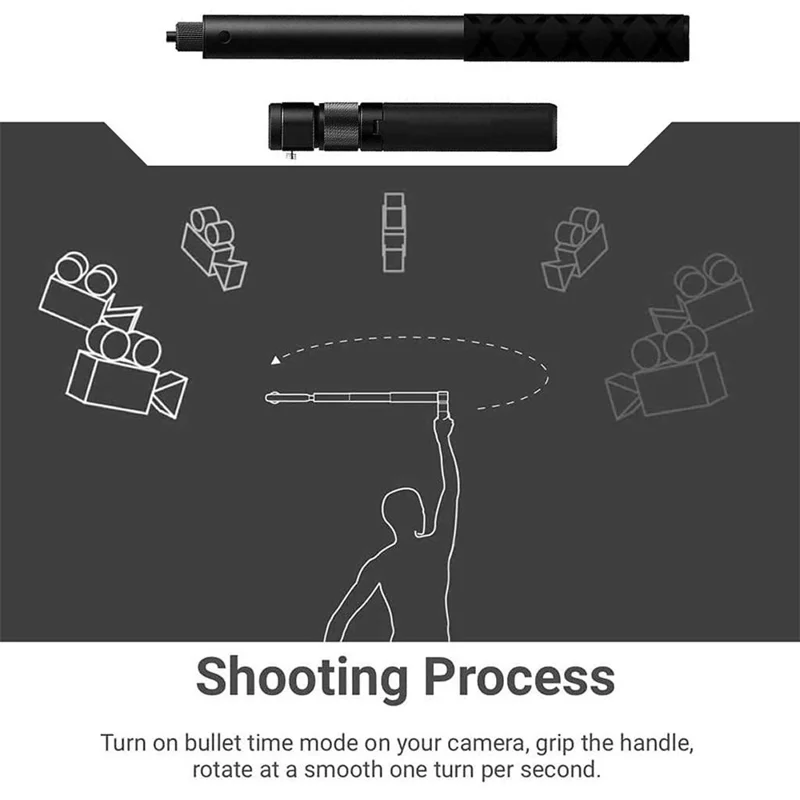 Shooting Process

Turn on bullet time mode on your camera, grip the handle, rotate at a smooth one turn per second.