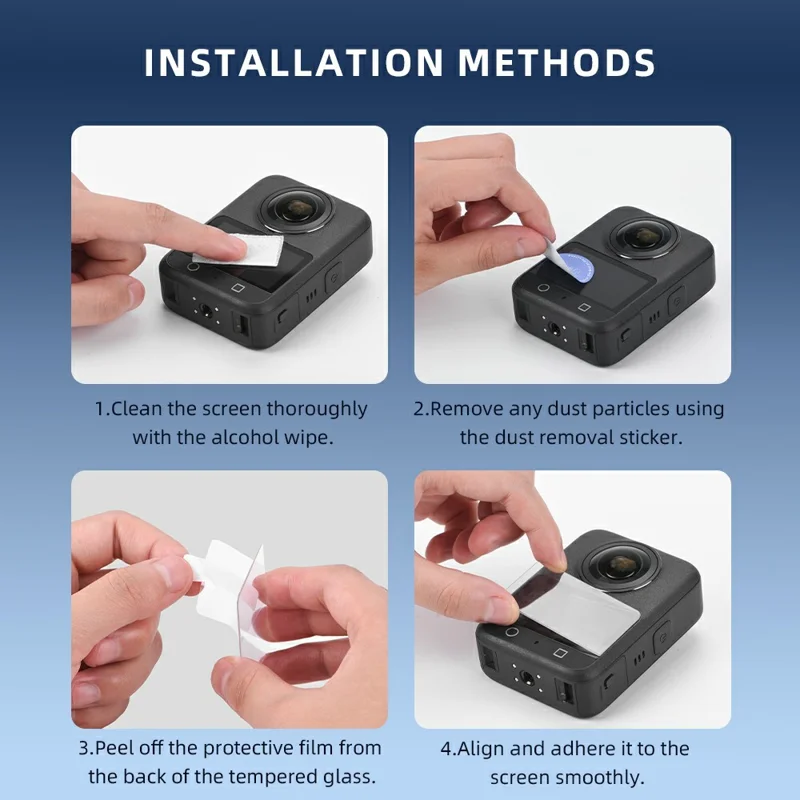 INSTALLATION METHODS

1.Clean the screen thoroughly with the alcohol wipe.

2.Remove any dust particles using the dust removal sticker.

3.Peel off the protective film from the back of the tempered glass.

4.Align and adhere it to the screen smoothly.