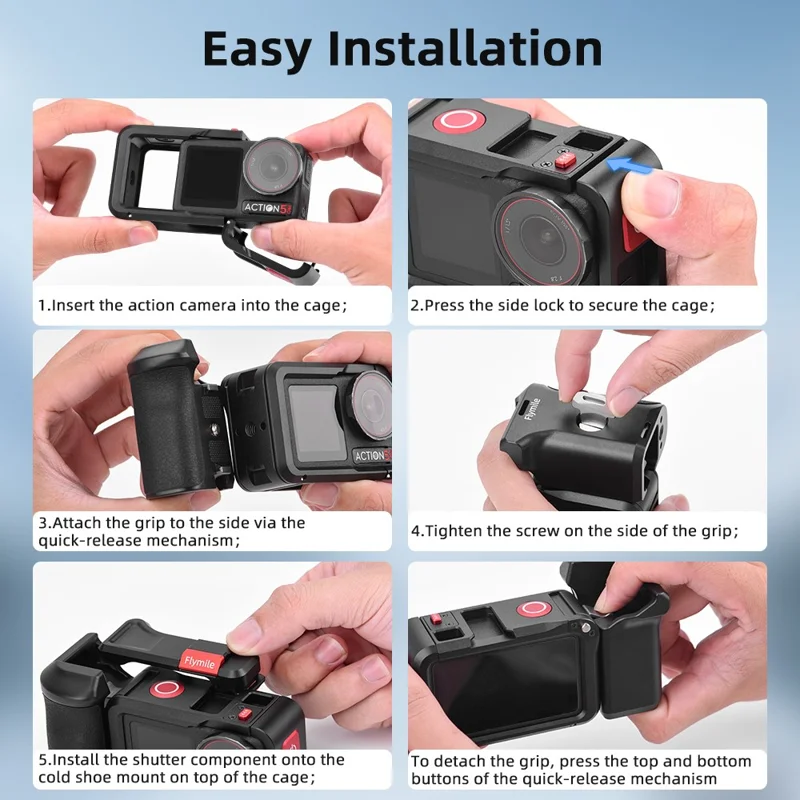 Easy Installation

ACTION 5

1.Insert the action camera into the cage;

2.Press the side lock to secure the cage;

ACTION 5

3.Attach the grip to the side via the quick-release mechanism;

Flymile

4.Tighten the screw on the side of the grip;

Flymile

5.Install the shutter component onto the cold shoe mount on top of the cage;

To detach the grip, press the top and bottom buttons of the quick-release mechanism