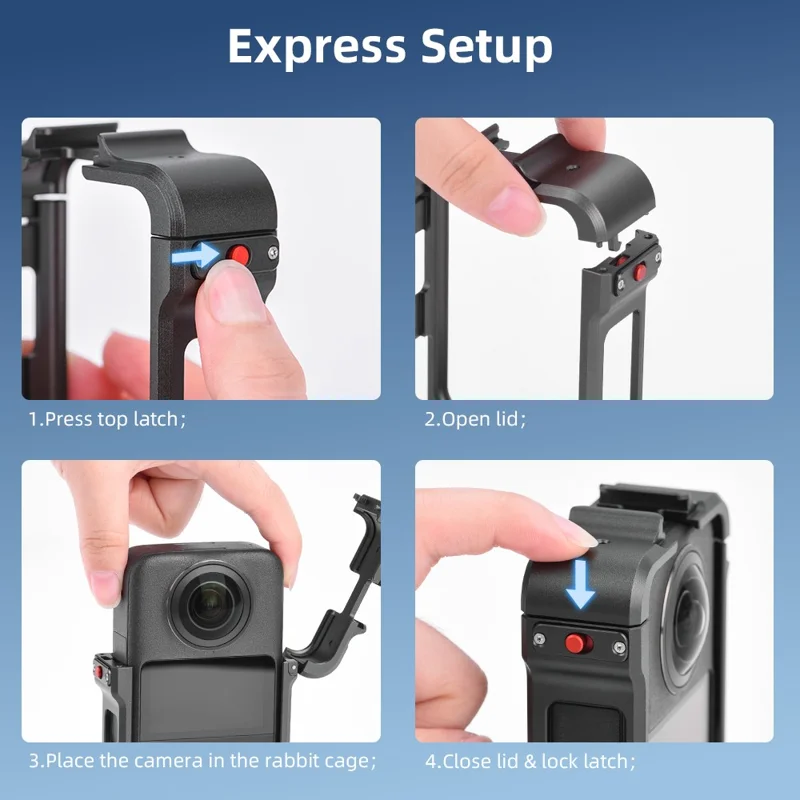 Express Setup

1.Press top latch;

2.Open lid;

3.Place the camera in the rabbit cage;

4.Close lid & lock latch;