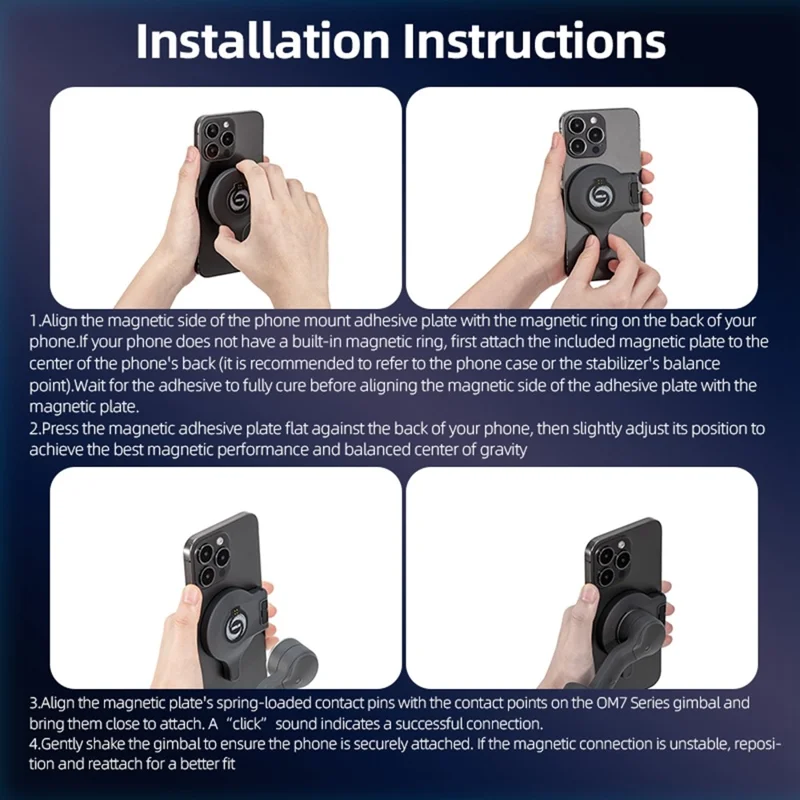 Installation Instructions

1.Align the magnetic side of the phone mount adhesive plate with the magnetic ring on the back of your phone.If your phone does not have a built-in magnetic ring, first attach the included magnetic plate to the center of the phone's back (it is recommended to refer to the phone case or the stabilizer's balance point).Wait for the adhesive to fully cure before aligning the magnetic side of the adhesive plate with the magnetic plate.
2.Press the magnetic adhesive plate flat against the back of your phone, then slightly adjust its position to achieve the best magnetic performance and balanced center of gravity

3.Align the magnetic plate's spring-loaded contact pins with the contact points on the OM7 Series gimbal and bring them close to attach. A "click" sound indicates a successful connection.
4.Gently shake the gimbal to ensure the phone is securely attached. If the magnetic connection is unstable, reposition and reattach for a better fit