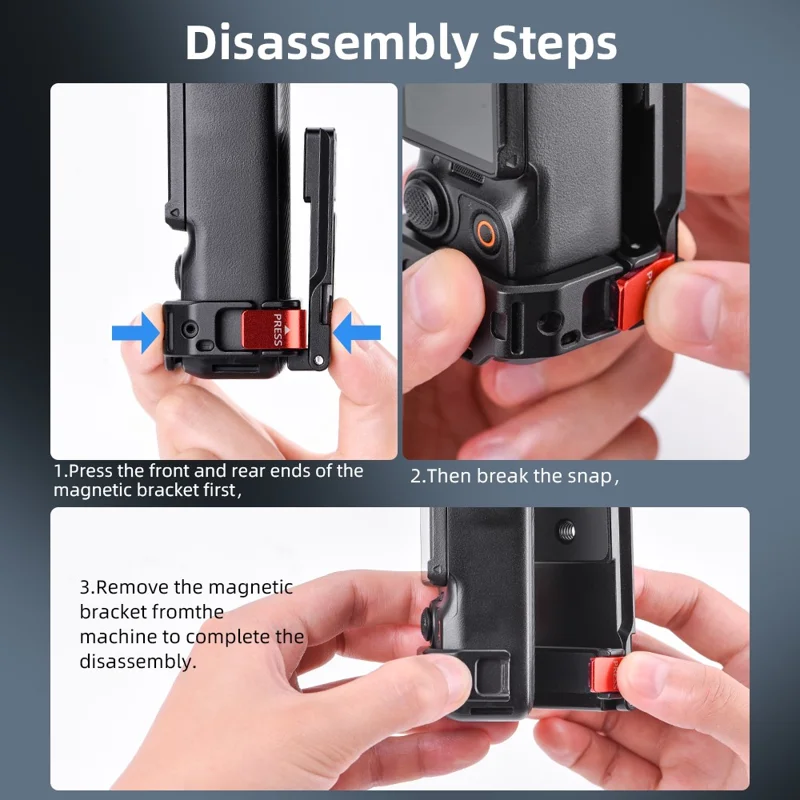 Disassembly Steps

PRESS

1.Press the front and rear ends of the magnetic bracket first,

2.Then break the snap,

3.Remove the magnetic bracket fromthe machine to complete the disassembly.