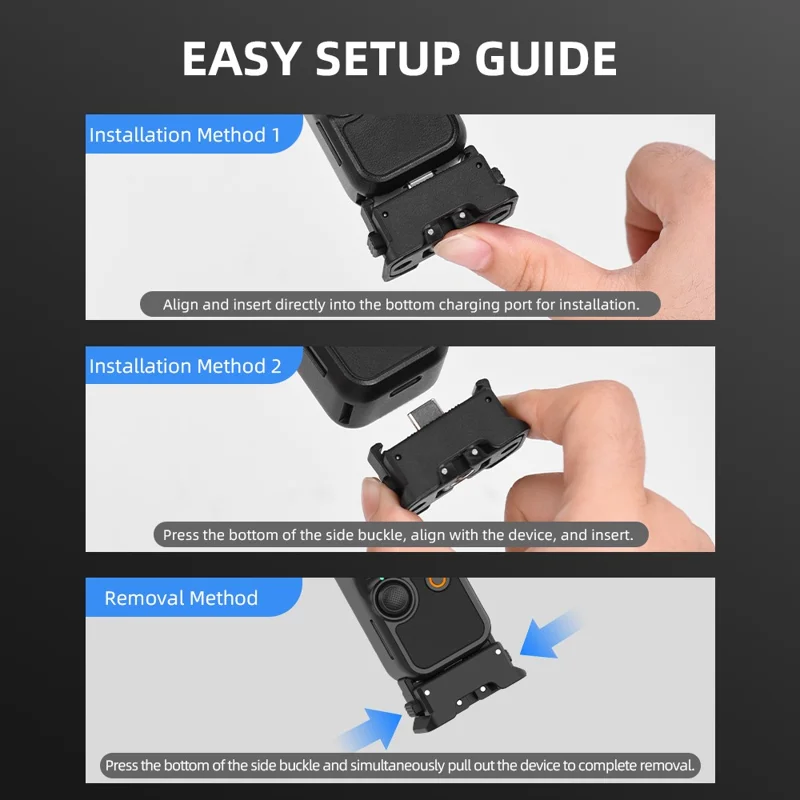 EASY SETUP GUIDE

Installation Method 1

Align and insert directly into the bottom charging port for installation.

Installation Method 2

Press the bottom of the side buckle, align with the device, and insert.

Removal Method

Press the bottom of the side buckle and simultaneously pull out the device to complete removal.