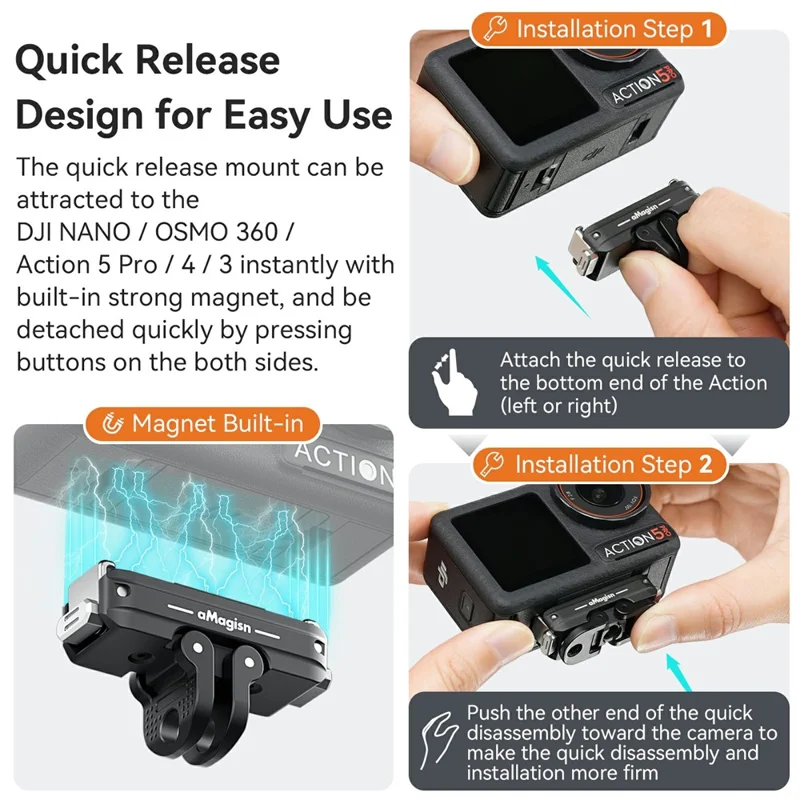 Quick Release Design for Easy Use

The quick release mount can be attracted to the DJI NANO / OSMO 360 / Action 5 Pro / 4 / 3 instantly with built-in strong magnet, and be detached quickly by pressing buttons on the both sides.

Magnet Built-in

ACTION

aMagisn

Installation Step 1

ACTION 5 PRO

aMagisn

Attach the quick release to the bottom end of the Action (left or right)

Installation Step 2

ACTION 5 PRO

aMagisn

Push the other end of the quick disassembly toward the camera to make the quick disassembly and installation more firm