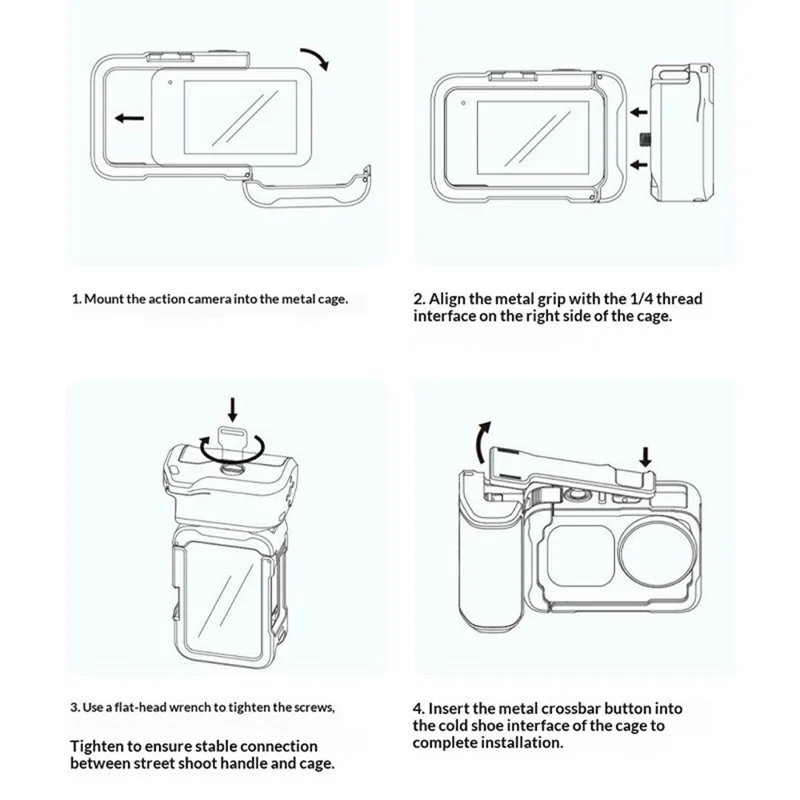 1. Mount the action camera into the metal cage.

2. Align the metal grip with the 1/4 thread interface on the right side of the cage.

3. Use a flat-head wrench to tighten the screws,

Tighten to ensure stable connection between street shoot handle and cage.

4. Insert the metal crossbar button into the cold shoe interface of the cage to complete installation.