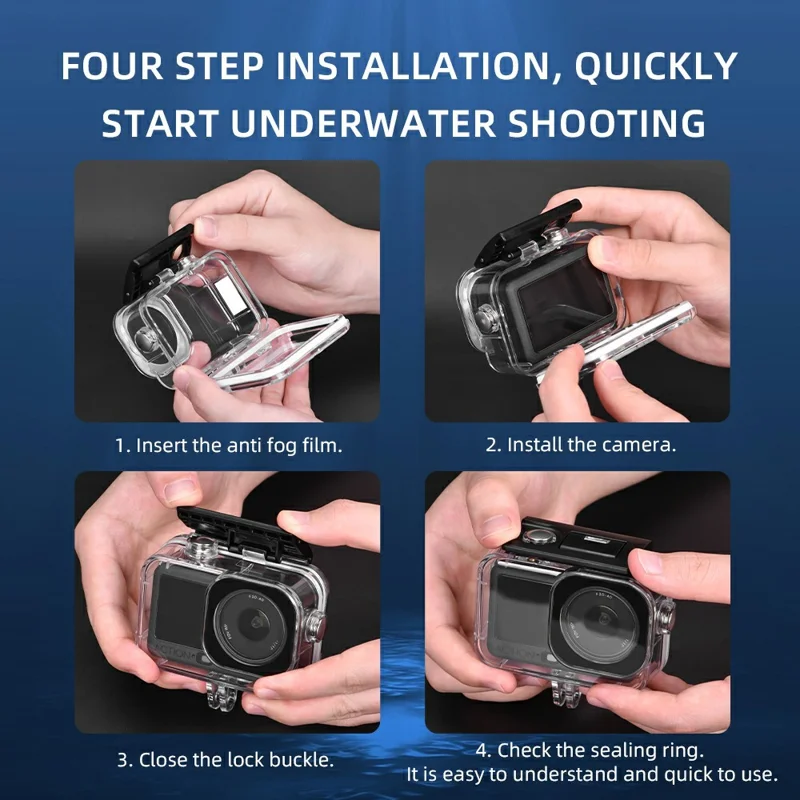 FOUR STEP INSTALLATION, QUICKLY START UNDERWATER SHOOTING

1. Insert the anti fog film.

2. Install the camera.

3. Close the lock buckle.

4. Check the sealing ring.
It is easy to understand and quick to use.