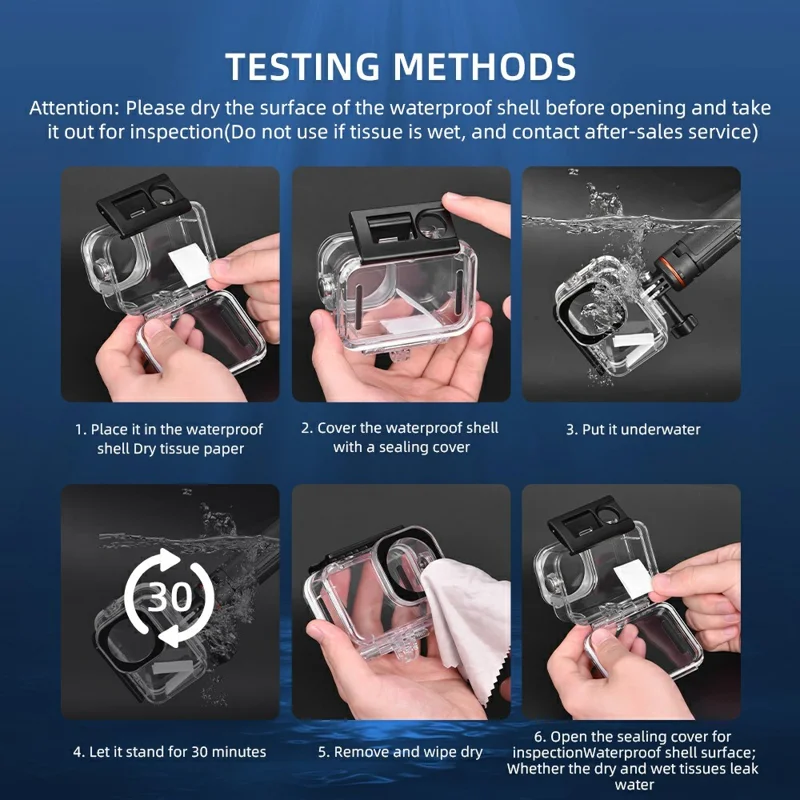 TESTING METHODS

Attention: Please dry the surface of the waterproof shell before opening and take it out for inspection(Do not use if tissue is wet, and contact after-sales service)

1. Place it in the waterproof shell Dry tissue paper

2. Cover the waterproof shell with a sealing cover

3. Put it underwater

30

4. Let it stand for 30 minutes

5. Remove and wipe dry

6. Open the sealing cover for inspectionWaterproof shell surface; Whether the dry and wet tissues leak water