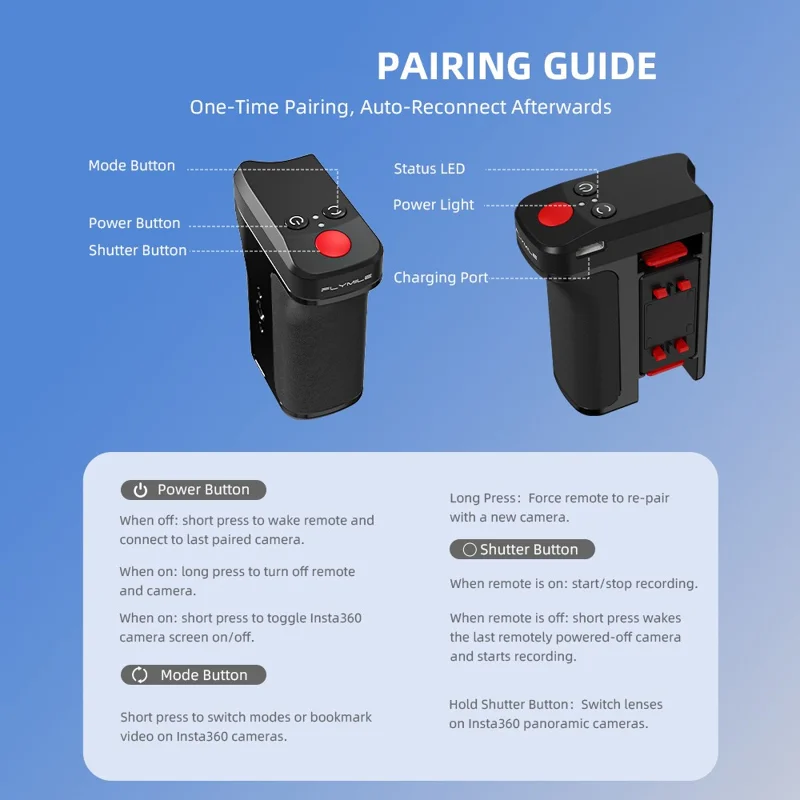 PAIRING GUIDE

One-Time Pairing, Auto-Reconnect Afterwards

Mode Button

Power Button

Shutter Button

FLYMILE

Status LED

Power Light

Charging Port

Power Button

When off: short press to wake remote and connect to last paired camera.

When on: long press to turn off remote and camera.

When on: short press to toggle Insta360 camera screen on/off.

Mode Button

Short press to switch modes or bookmark video on Insta360 cameras.

Long Press: Force remote to re-pair with a new camera.

Shutter Button

When remote is on: start/stop recording.

When remote is off: short press wakes the last remotely powered-off camera and starts recording.

Hold Shutter Button: Switch lenses on Insta360 panoramic cameras.