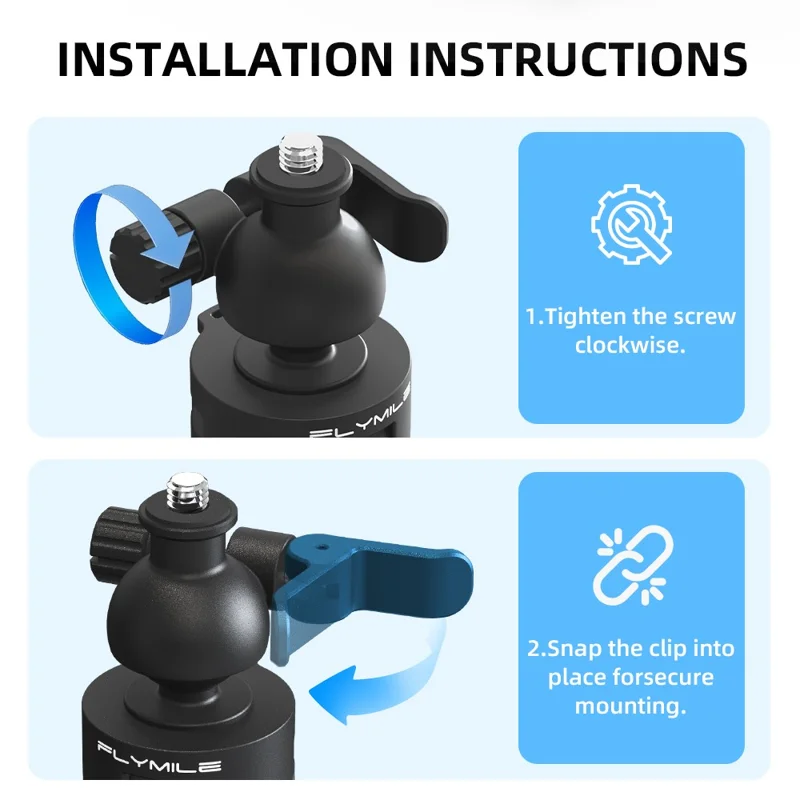 INSTALLATION INSTRUCTIONS

FLYMILE

1.Tighten the screw clockwise.

FLYMILE

2.Snap the clip into place forsecure mounting.