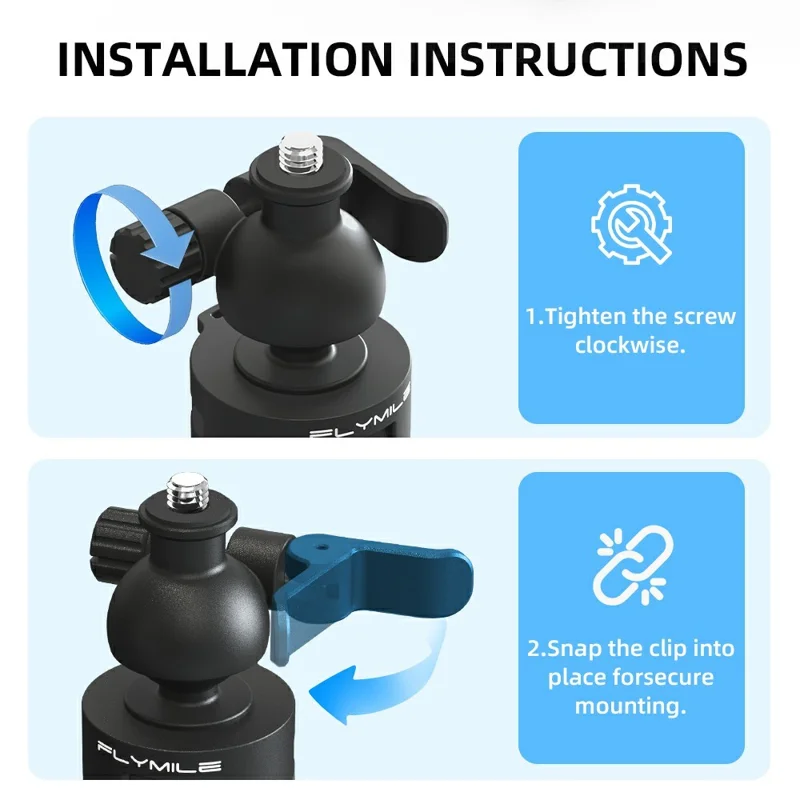 INSTALLATION INSTRUCTIONS

FLYMILE

1.Tighten the screw clockwise.

FLYMILE

2.Snap the clip into place forsecure mounting.