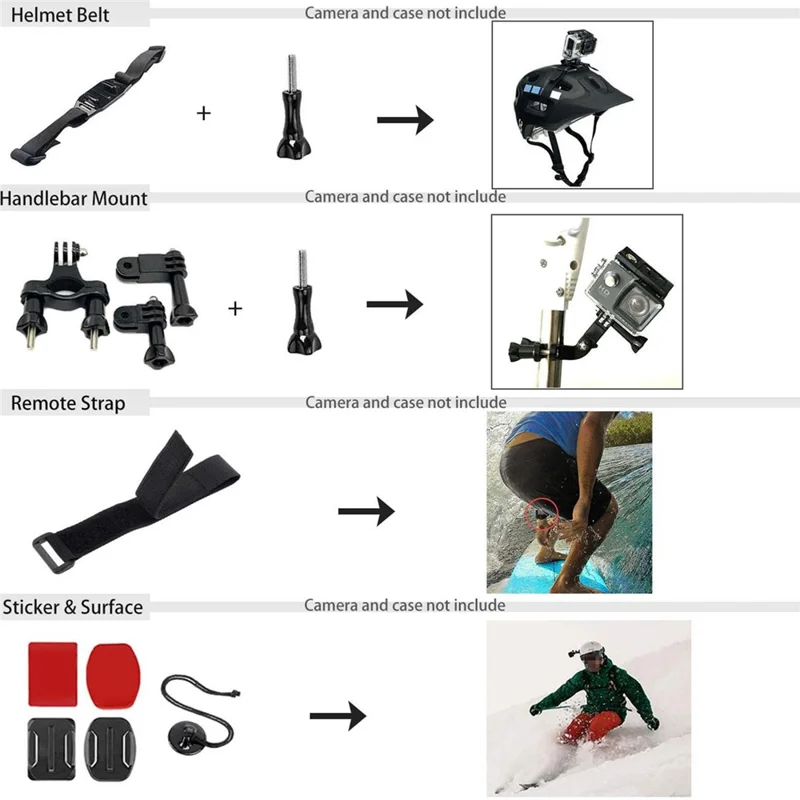 Helmet Belt
Camera and case not include

+

Handlebar Mount
Camera and case not include

+

HD

Remote Strap
Camera and case not include

Sticker & Surface
Camera and case not include