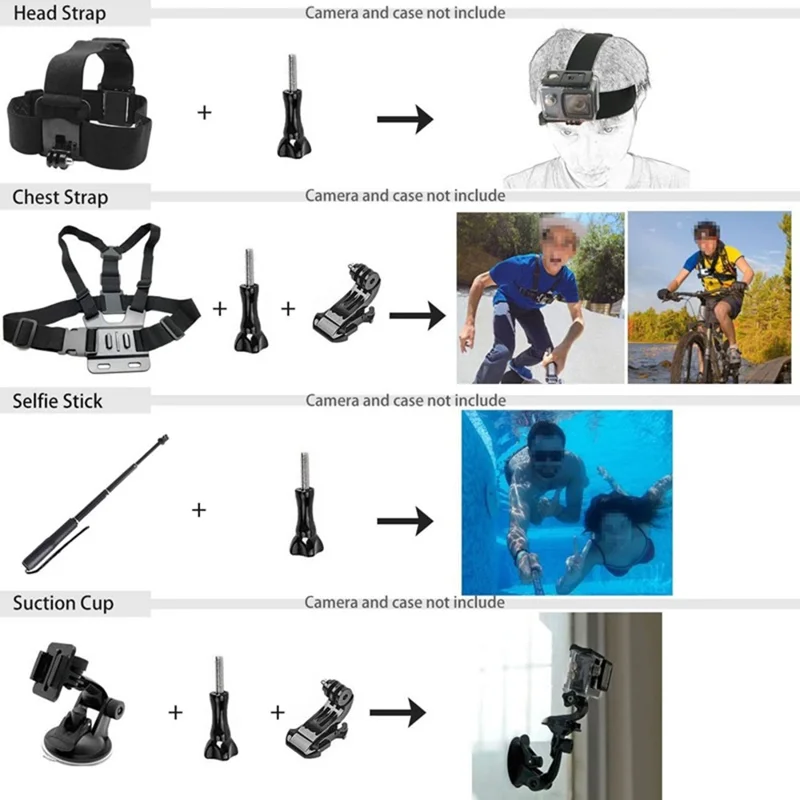 Head Strap

Camera and case not include

+

Chest Strap

Camera and case not include

+ +

Selfie Stick

Camera and case not include

+

Suction Cup

Camera and case not include

+ +