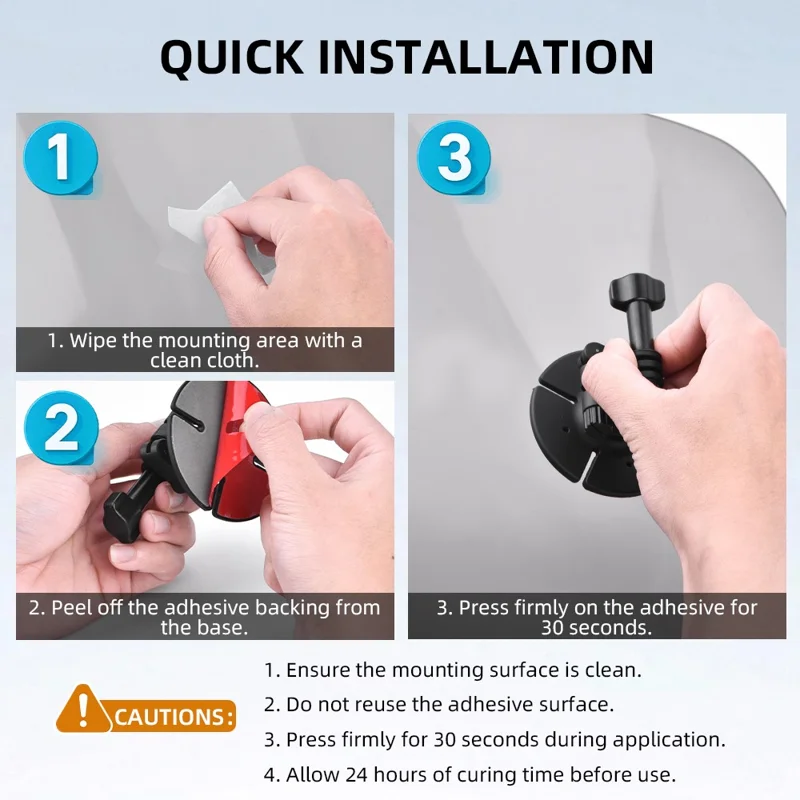 QUICK INSTALLATION

1

1. Wipe the mounting area with a clean cloth.

2

2. Peel off the adhesive backing from the base.

3

3. Press firmly on the adhesive for 30 seconds.

CAUTIONS:

1. Ensure the mounting surface is clean.

2. Do not reuse the adhesive surface.

3. Press firmly for 30 seconds during application.

4. Allow 24 hours of curing time before use.