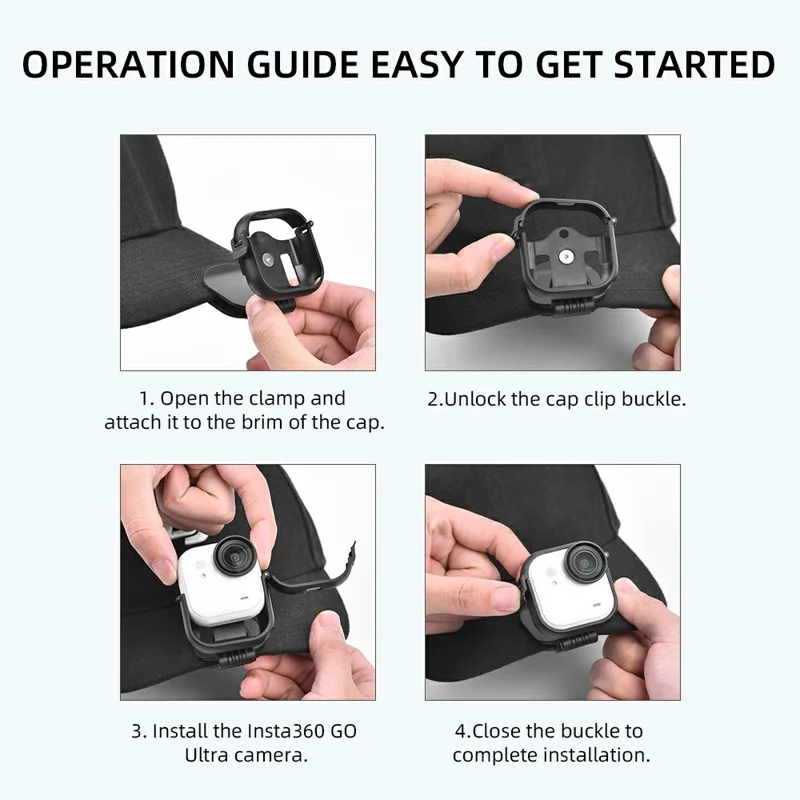 OPERATION GUIDE EASY TO GET STARTED

1. Open the clamp and attach it to the brim of the cap.

2.Unlock the cap clip buckle.

3. Install the Insta360 GO Ultra camera.

4.Close the buckle to complete installation.