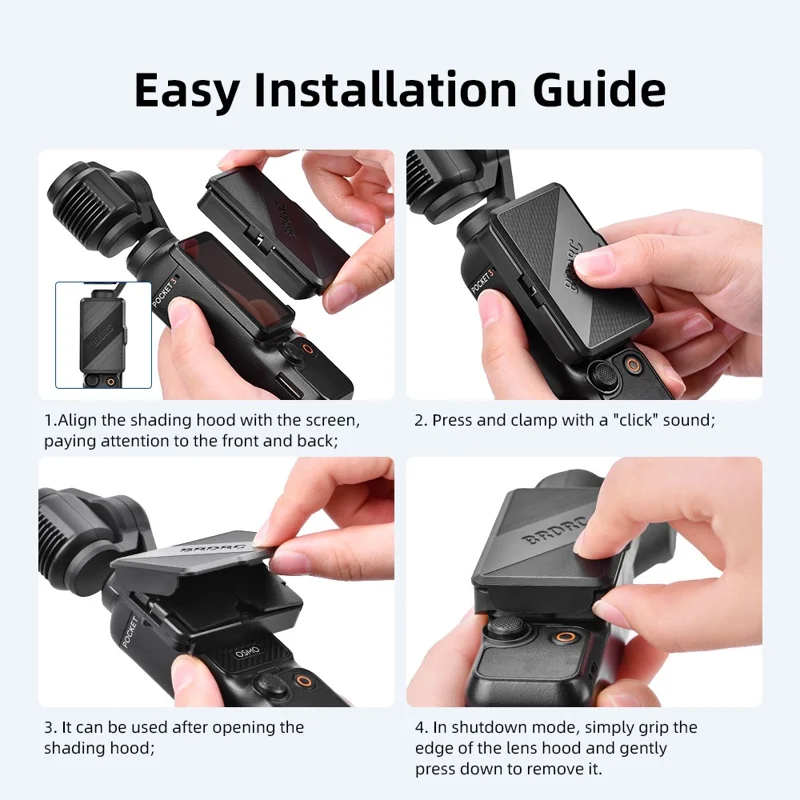 Easy Installation Guide

POCKET 3

BRDRC

1.Align the shading hood with the screen, paying attention to the front and back;

POCKET 3

BRDRC

2. Press and clamp with a "click" sound;

BRDRC

POCKET

OSMO

3. It can be used after opening the shading hood;

BRDRC

4. In shutdown mode, simply grip the edge of the lens hood and gently press down to remove it.