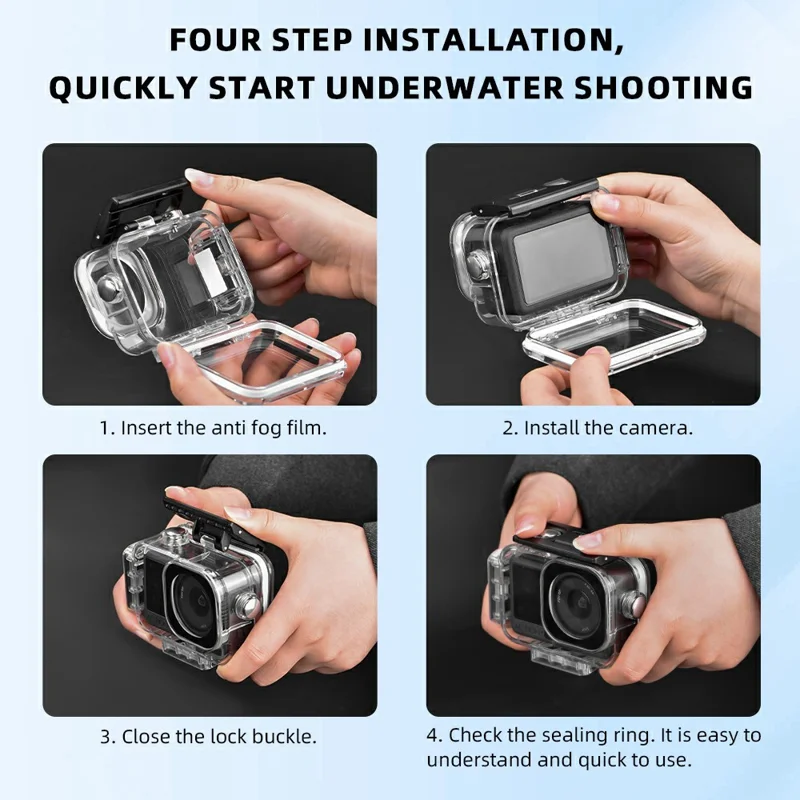 FOUR STEP INSTALLATION,
QUICKLY START UNDERWATER SHOOTING

1. Insert the anti fog film.

2. Install the camera.

3. Close the lock buckle.

4. Check the sealing ring. It is easy to understand and quick to use.