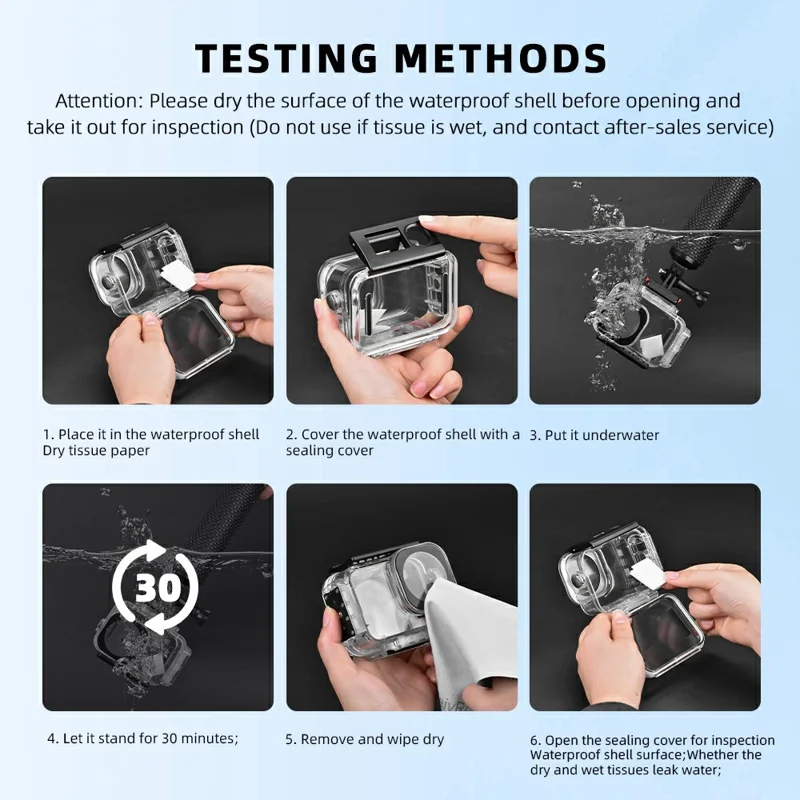 TESTING METHODS

Attention: Please dry the surface of the waterproof shell before opening and take it out for inspection (Do not use if tissue is wet, and contact after-sales service)

1. Place it in the waterproof shell Dry tissue paper

2. Cover the waterproof shell with a sealing cover

3. Put it underwater

30

4. Let it stand for 30 minutes;

5. Remove and wipe dry

6. Open the sealing cover for inspection Waterproof shell surface;Whether the dry and wet tissues leak water;