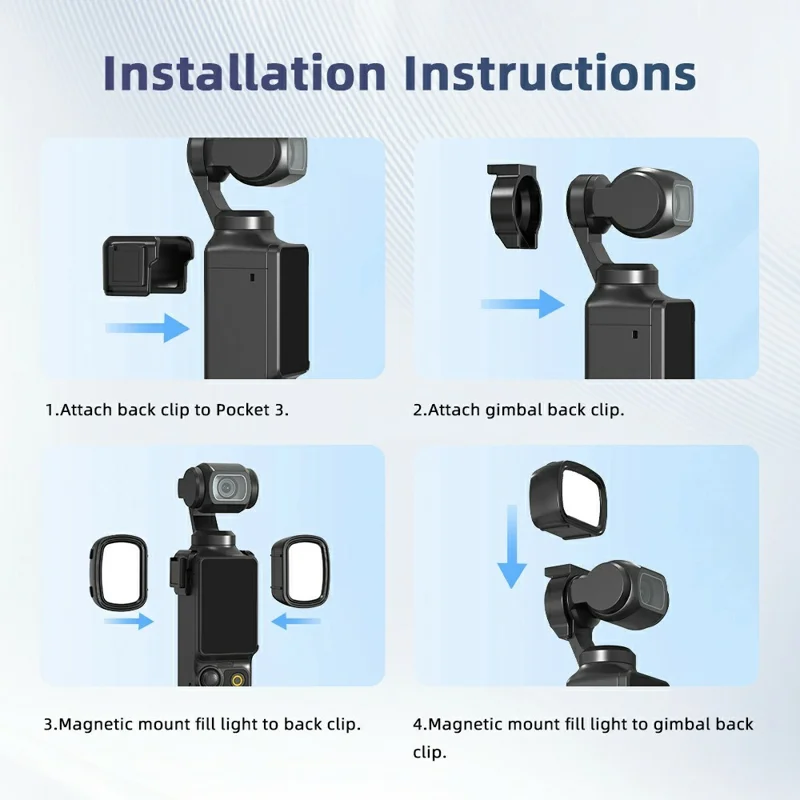 Installation Instructions

1.Attach back clip to Pocket 3.

2.Attach gimbal back clip.

3.Magnetic mount fill light to back clip.

4.Magnetic mount fill light to gimbal back clip.