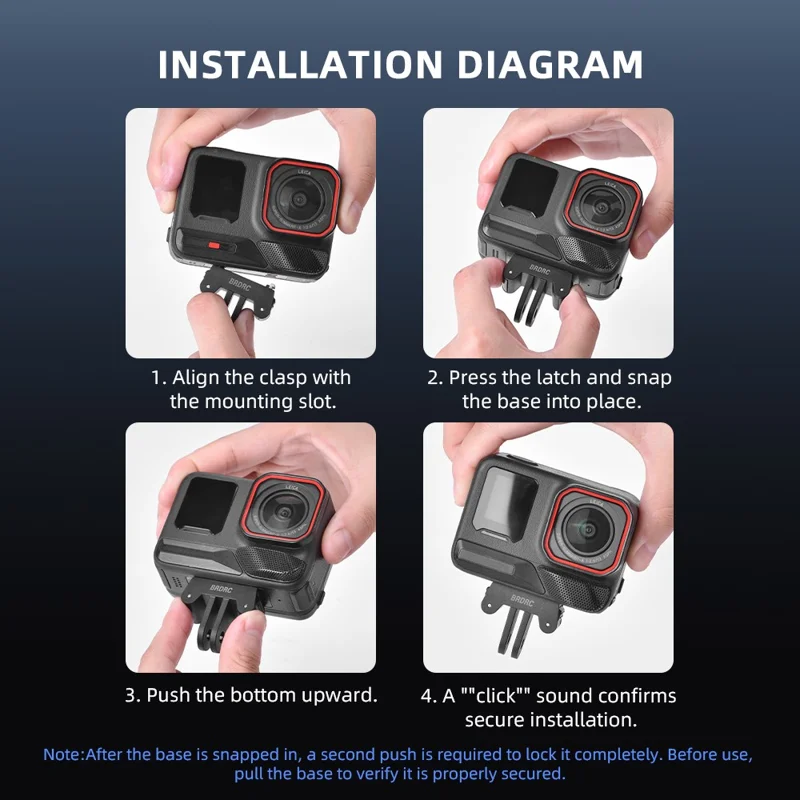 INSTALLATION DIAGRAM

LEICA

BRDRC

1. Align the clasp with the mounting slot.

LEICA

BRDRC

2. Press the latch and snap the base into place.

LEICA

BRDRC

3. Push the bottom upward.

LEICA

BRDRC

4. A ""click"" sound confirms secure installation.

Note:After the base is snapped in, a second push is required to lock it completely. Before use, pull the base to verify it is properly secured.