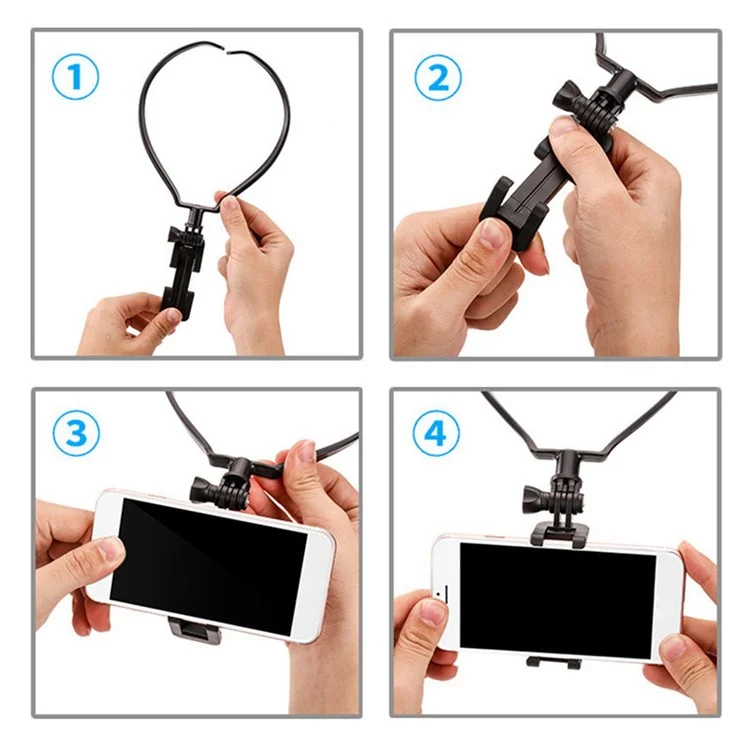 1

2

3

4