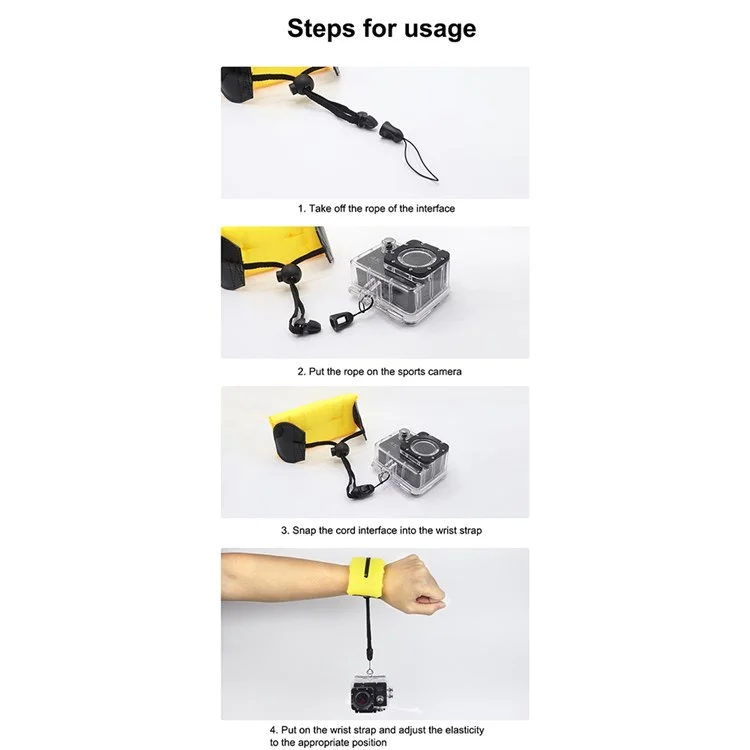 Steps for usage

1. Take off the rope of the interface

2. Put the rope on the sports camera

3. Snap the cord interface into the wrist strap

4. Put on the wrist strap and adjust the elasticity to the appropriate position