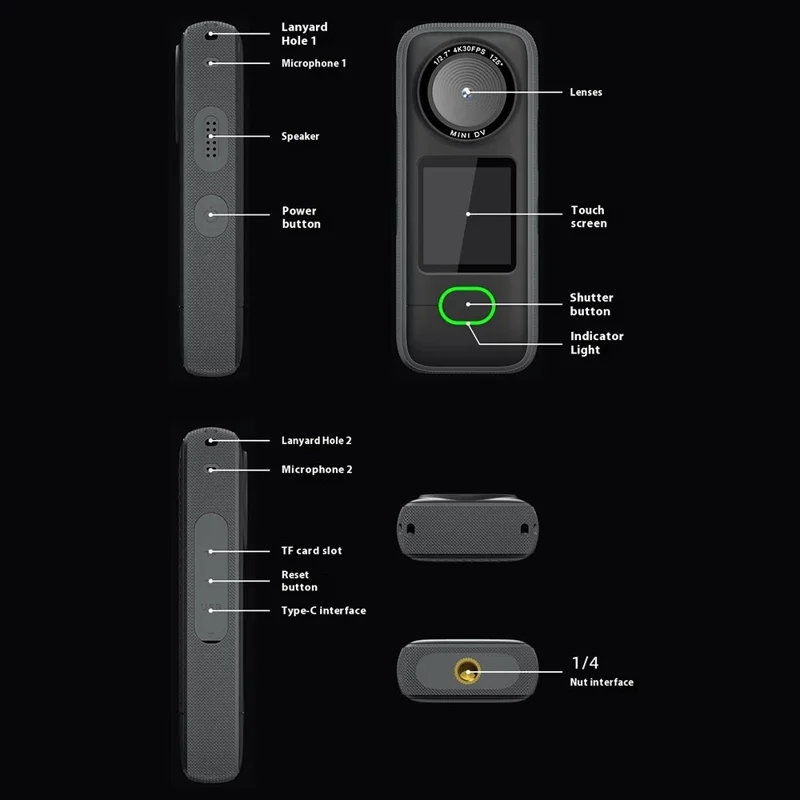 Lanyard Hole 1
Microphone 1
Speaker
Power button

1/2.7" 4K30FPS 125°
MINI DV
Lenses
Touch screen
Shutter button
Indicator Light

Lanyard Hole 2
Microphone 2
TF card slot
Reset button
Type-C interface

1/4
Nut interface