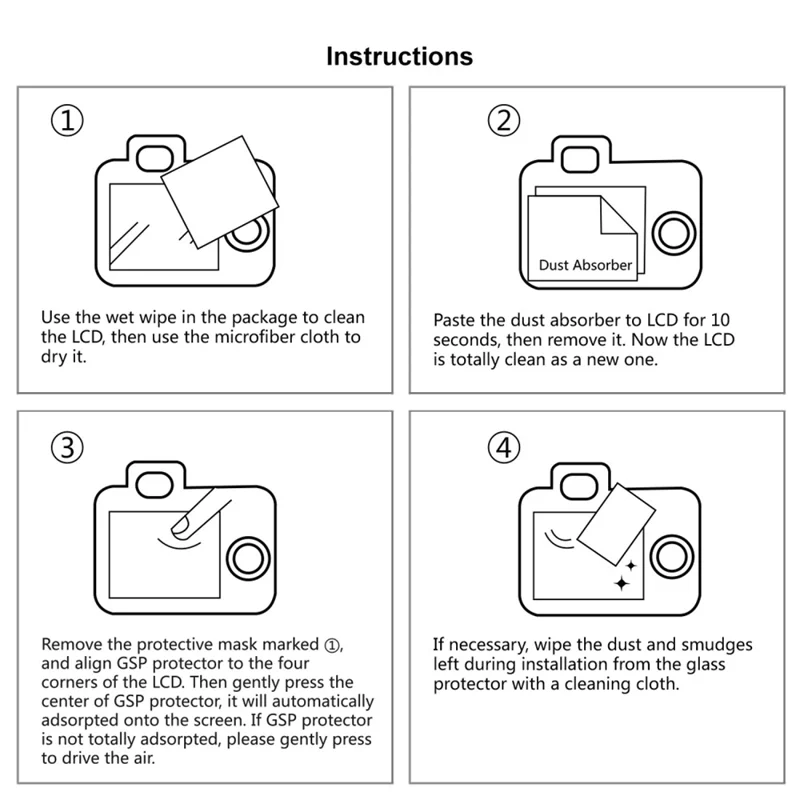 Instructions

①

Use the wet wipe in the package to clean the LCD, then use the microfiber cloth to dry it.

②

Dust Absorber

Paste the dust absorber to LCD for 10 seconds, then remove it. Now the LCD is totally clean as a new one.

③

Remove the protective mask marked ①, and align GSP protector to the four corners of the LCD. Then gently press the center of GSP protector, it will automatically adsorpted onto the screen. If GSP protector is not totally adsorpted, please gently press to drive the air.

④

If necessary, wipe the dust and smudges left during installation from the glass protector with a cleaning cloth.