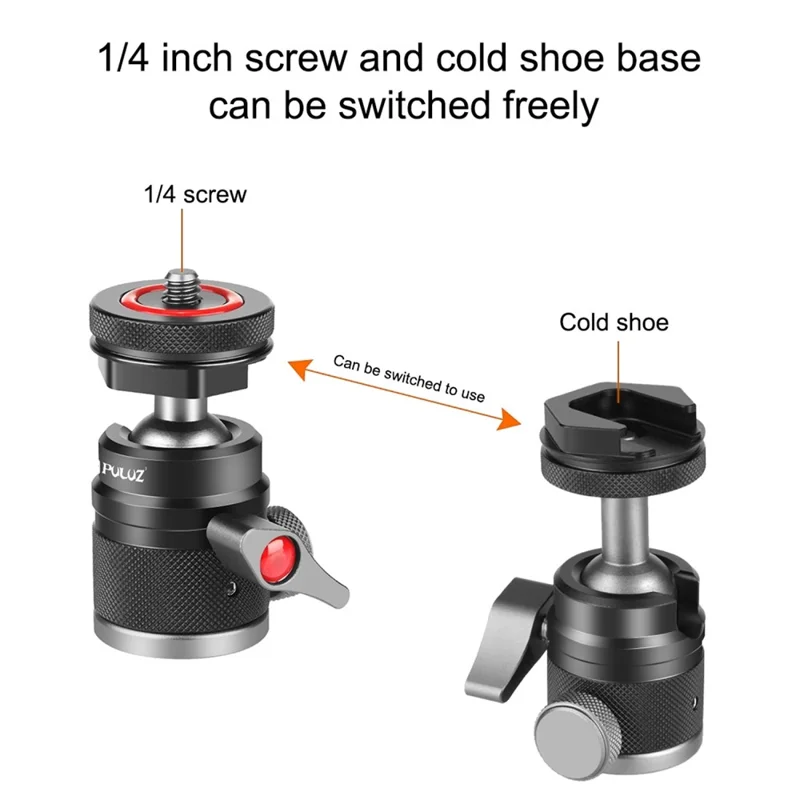 1/4 inch screw and cold shoe base can be switched freely

1/4 screw

Cold shoe

Can be switched to use

PULUZ