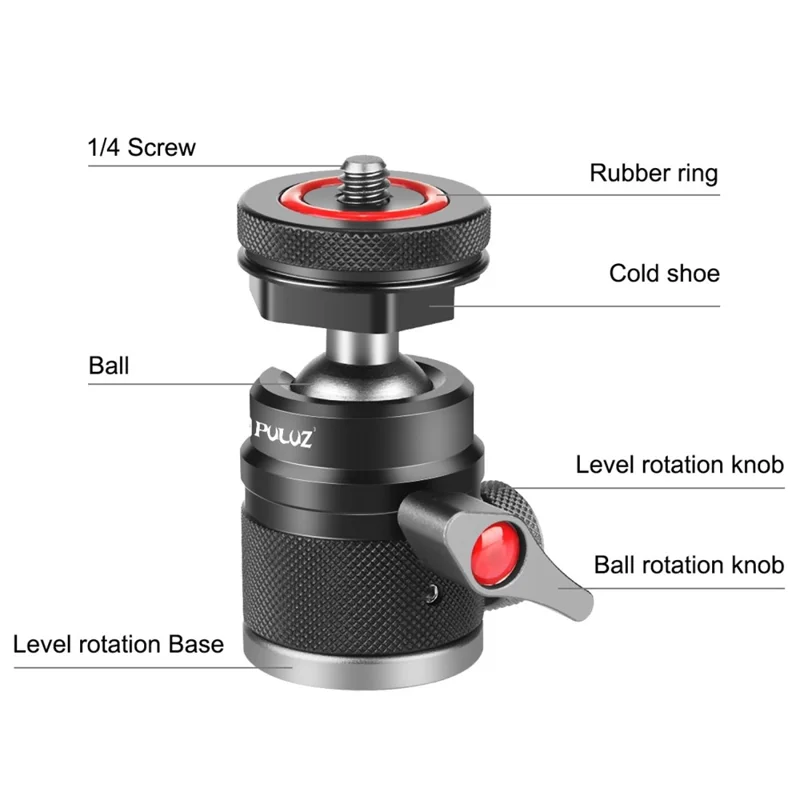 1/4 Screw

Rubber ring

Cold shoe

Ball

PULUZ

Level rotation knob

Ball rotation knob

Level rotation Base