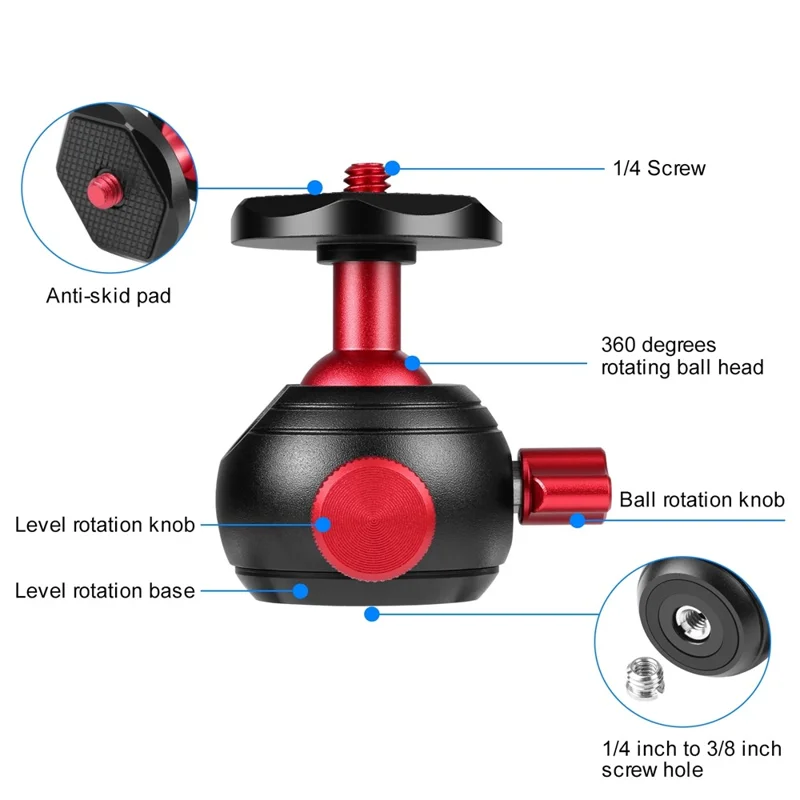 1/4 Screw

Anti-skid pad

360 degrees rotating ball head

Ball rotation knob

Level rotation knob

Level rotation base

1/4 inch to 3/8 inch screw hole