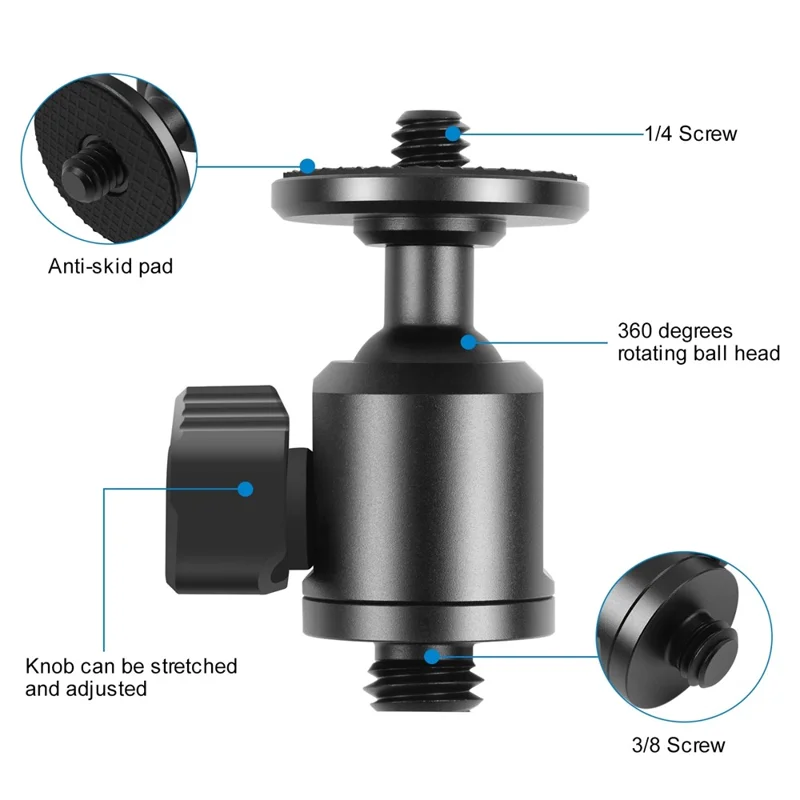 1/4 Screw

Anti-skid pad

360 degrees rotating ball head

Knob can be stretched and adjusted

3/8 Screw