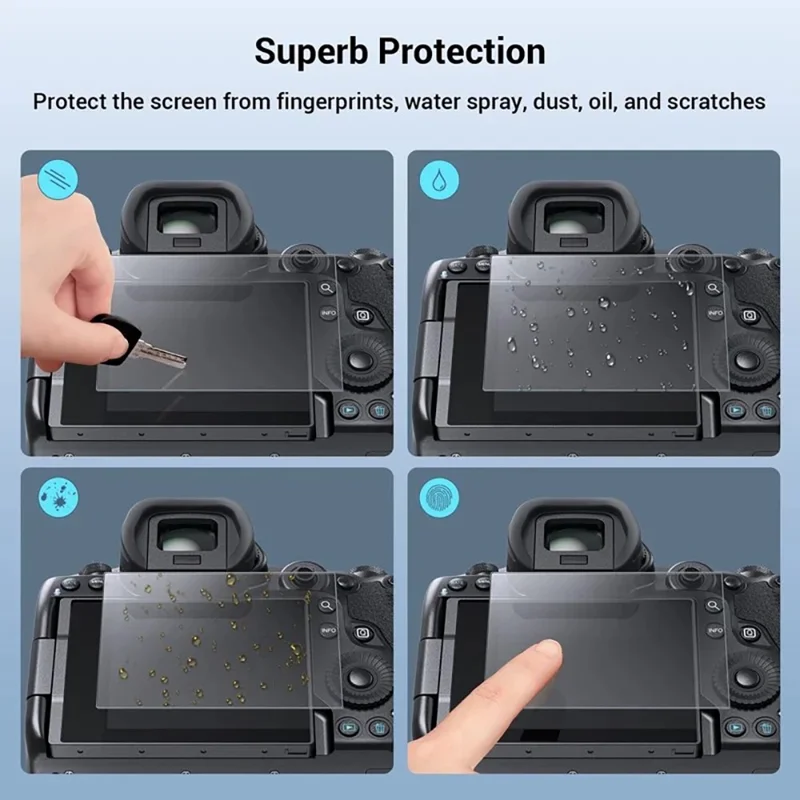 Superb Protection

Protect the screen from fingerprints, water spray, dust, oil, and scratches

INFO

INFO

INFO

INFO