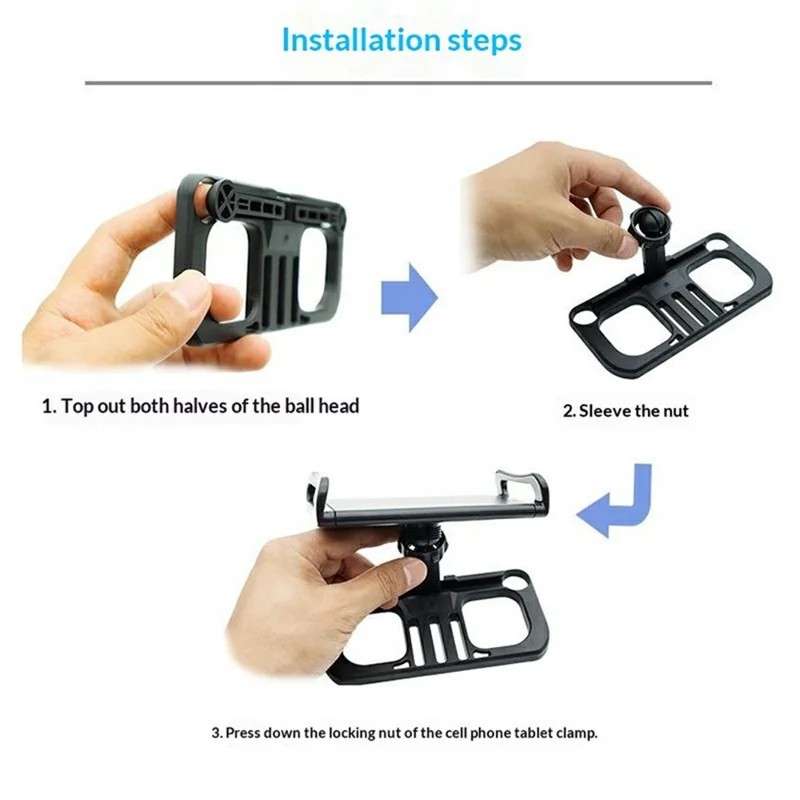 Installation steps

1. Top out both halves of the ball head

2. Sleeve the nut

3. Press down the locking nut of the cell phone tablet clamp.