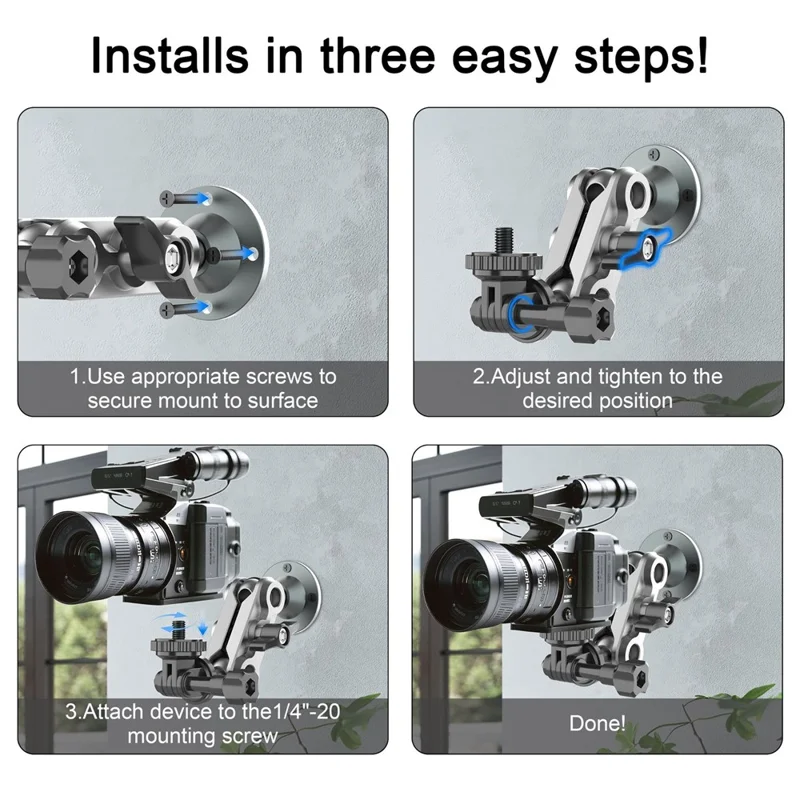 Installs in three easy steps!

1.Use appropriate screws to secure mount to surface

2.Adjust and tighten to the desired position

3.Attach device to the1/4"-20 mounting screw

Done!