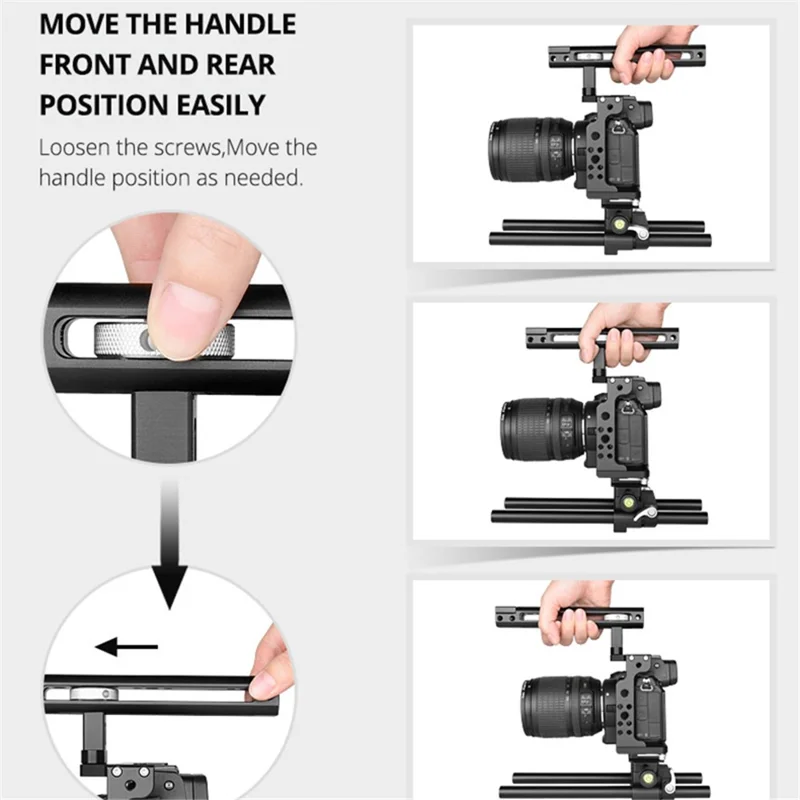 MOVE THE HANDLE FRONT AND REAR POSITION EASILY

Loosen the screws,Move the handle position as needed.