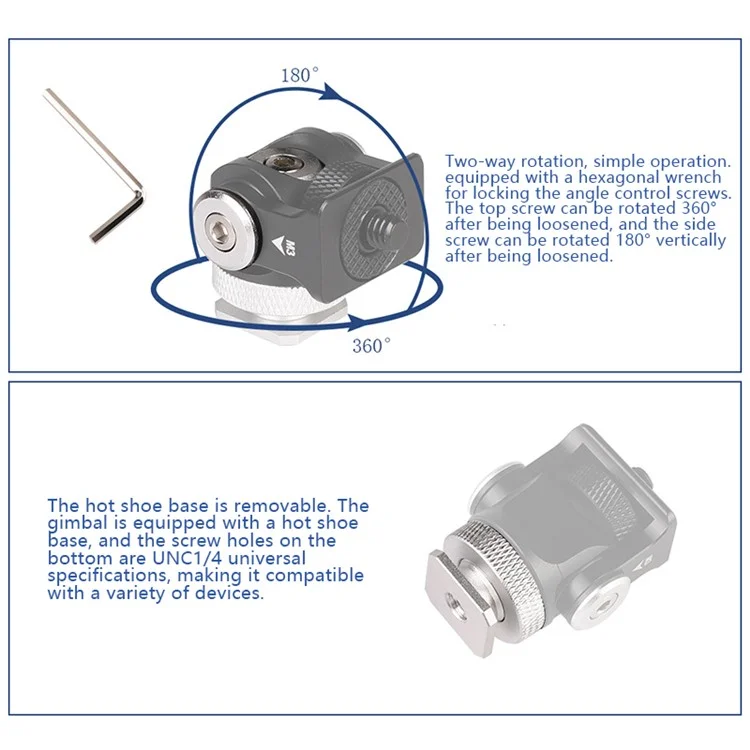 180°

M3

360°

Two-way rotation, simple operation. equipped with a hexagonal wrench for locking the angle control screws. The top screw can be rotated 360° after being loosened, and the side screw can be rotated 180° vertically after being loosened.

The hot shoe base is removable. The gimbal is equipped with a hot shoe base, and the screw holes on the bottom are UNC1/4 universal specifications, making it compatible with a variety of devices.