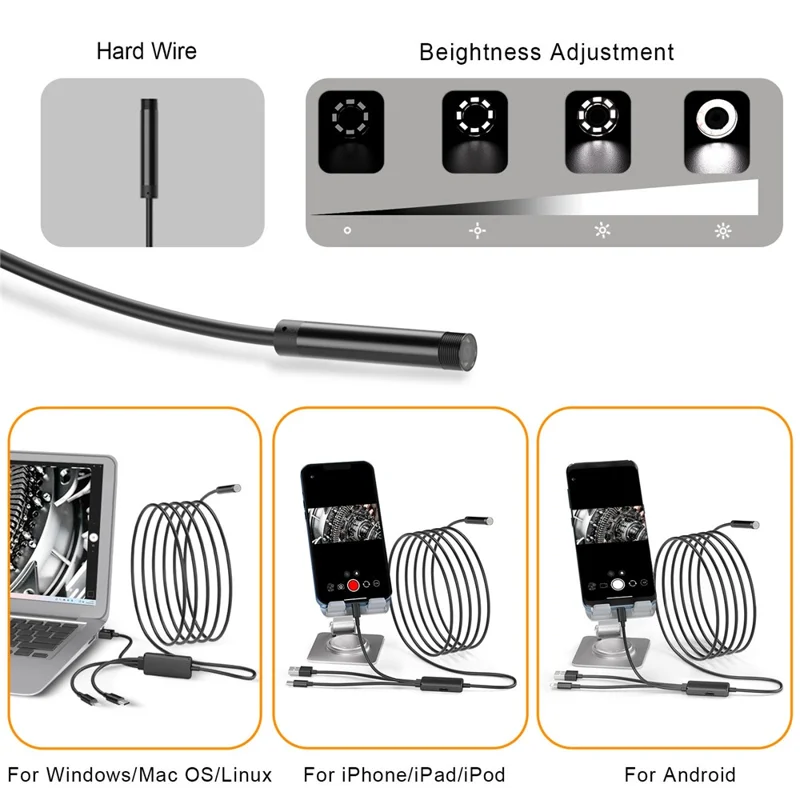 Hard Wire

Beightness Adjustment

For Windows/Mac OS/Linux

For iPhone/iPad/iPod

For Android