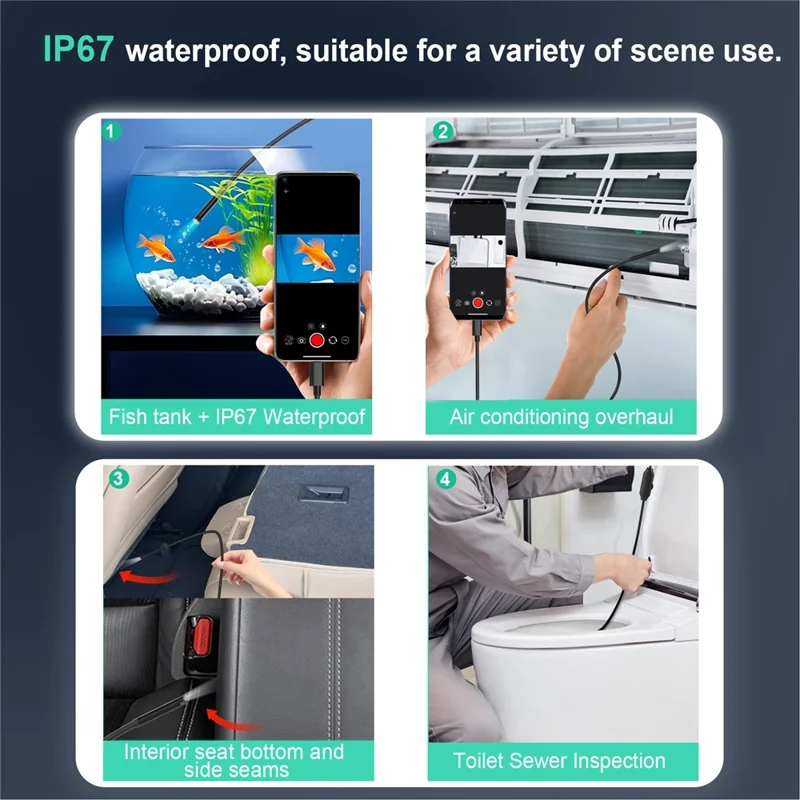 IP67 waterproof, suitable for a variety of scene use.

1
Fish tank + IP67 Waterproof

2
Air conditioning overhaul

3
Interior seat bottom and side seams

4
Toilet Sewer Inspection