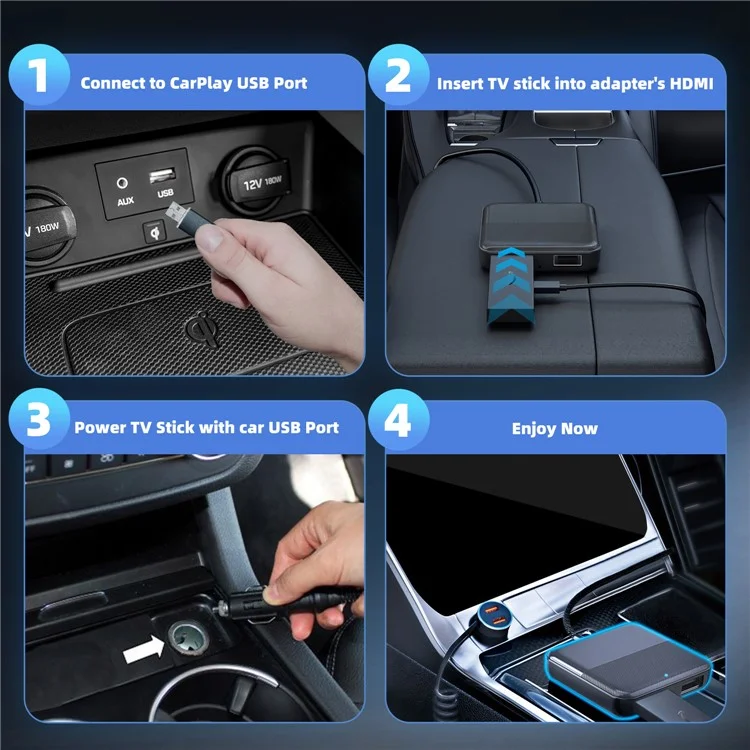 1 Connect to CarPlay USB Port

AUX USB

12V 180W

V 180W

2 Insert TV stick into adapter's HDMI

3 Power TV Stick with car USB Port

4 Enjoy Now