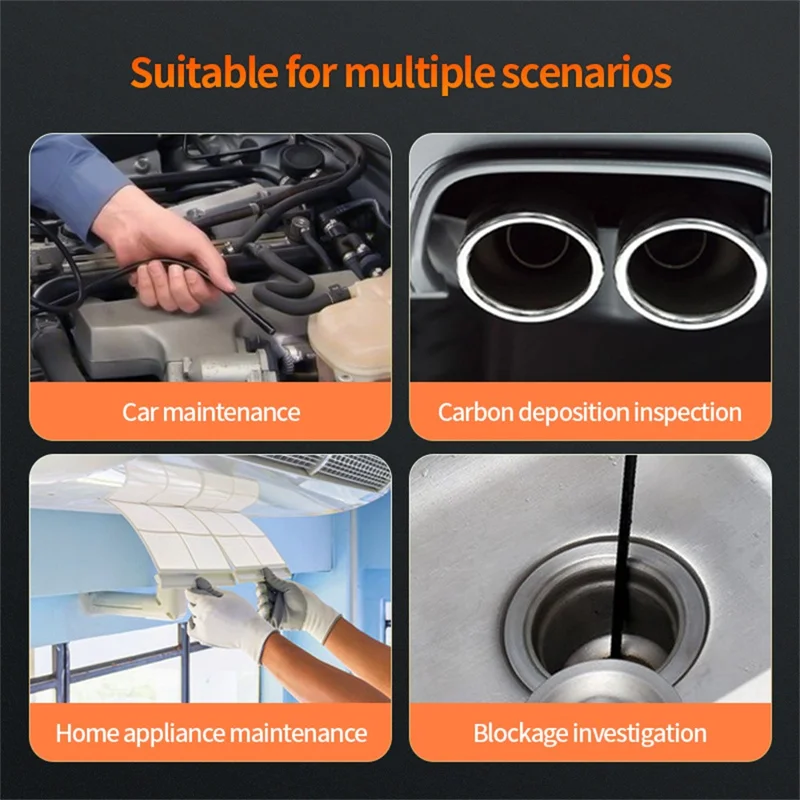 Suitable for multiple scenarios

Car maintenance

Carbon deposition inspection

Home appliance maintenance

Blockage investigation